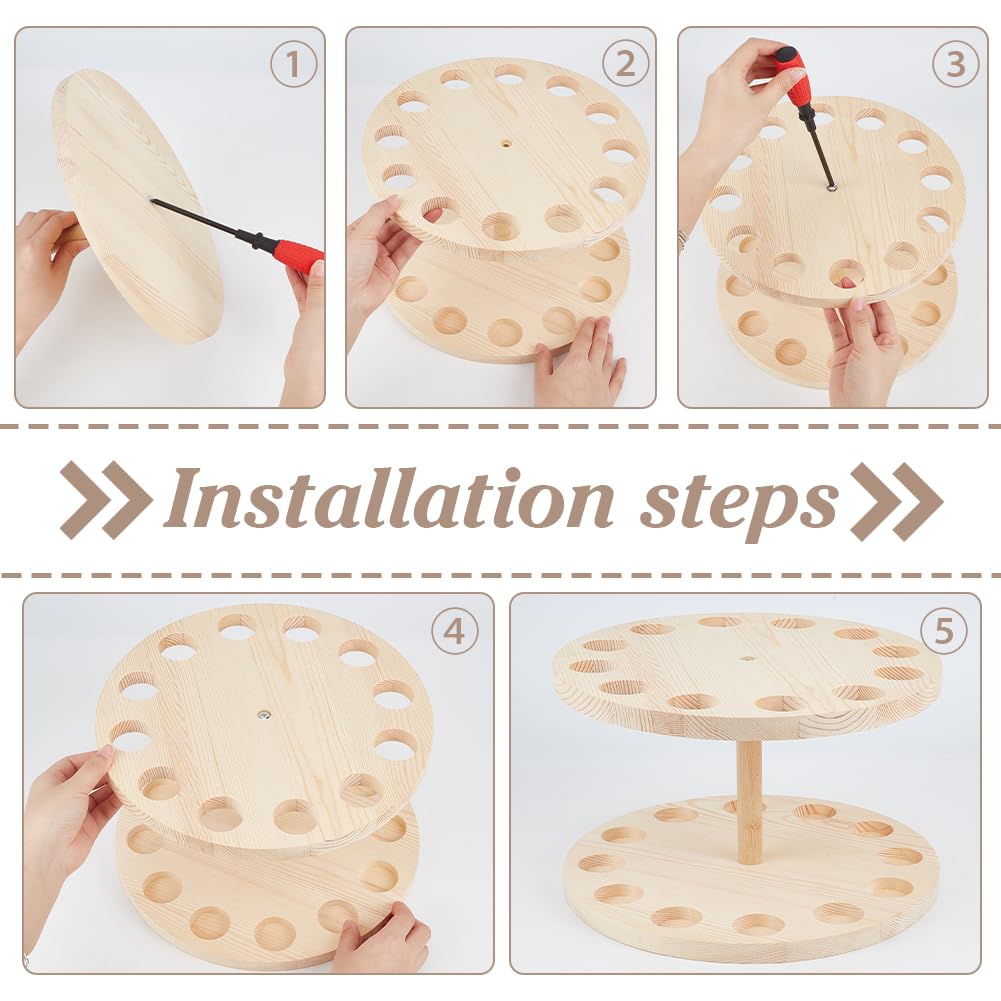 1

2

3

Installation steps

4

5