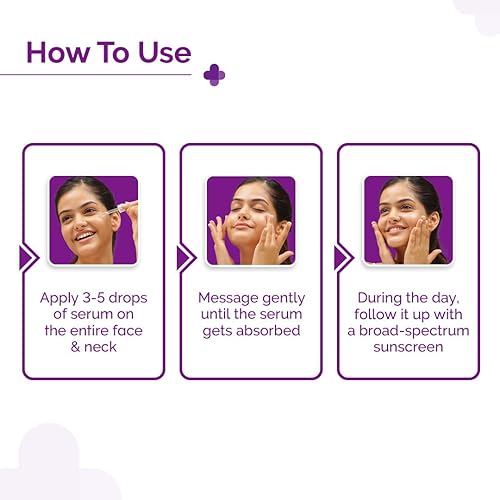 How To Use

Apply 3-5 drops of serum on the entire face & neck

Message gently until the serum gets absorbed

During the day, follow it up with a broad-spectrum sunscreen