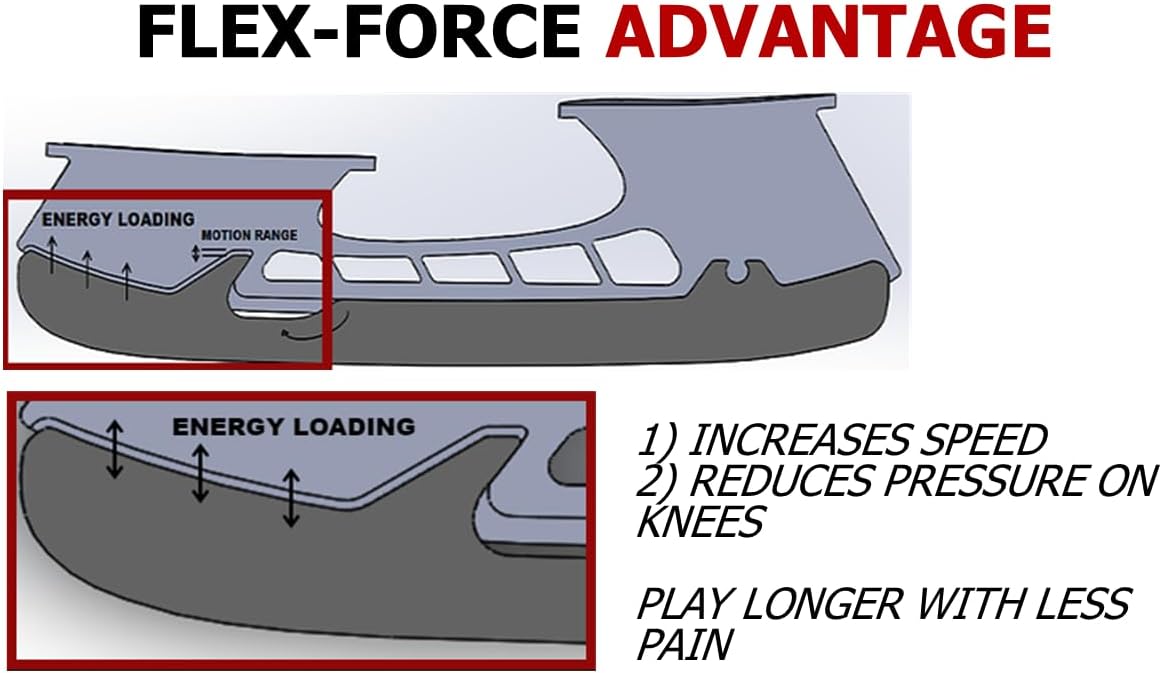 FLEX-FORCE ADVANTAGE

ENERGY LOADING

MOTION RANGE

ENERGY LOADING

1) INCREASES SPEED
2) REDUCES PRESSURE ON KNEES

PLAY LONGER WITH LESS PAIN