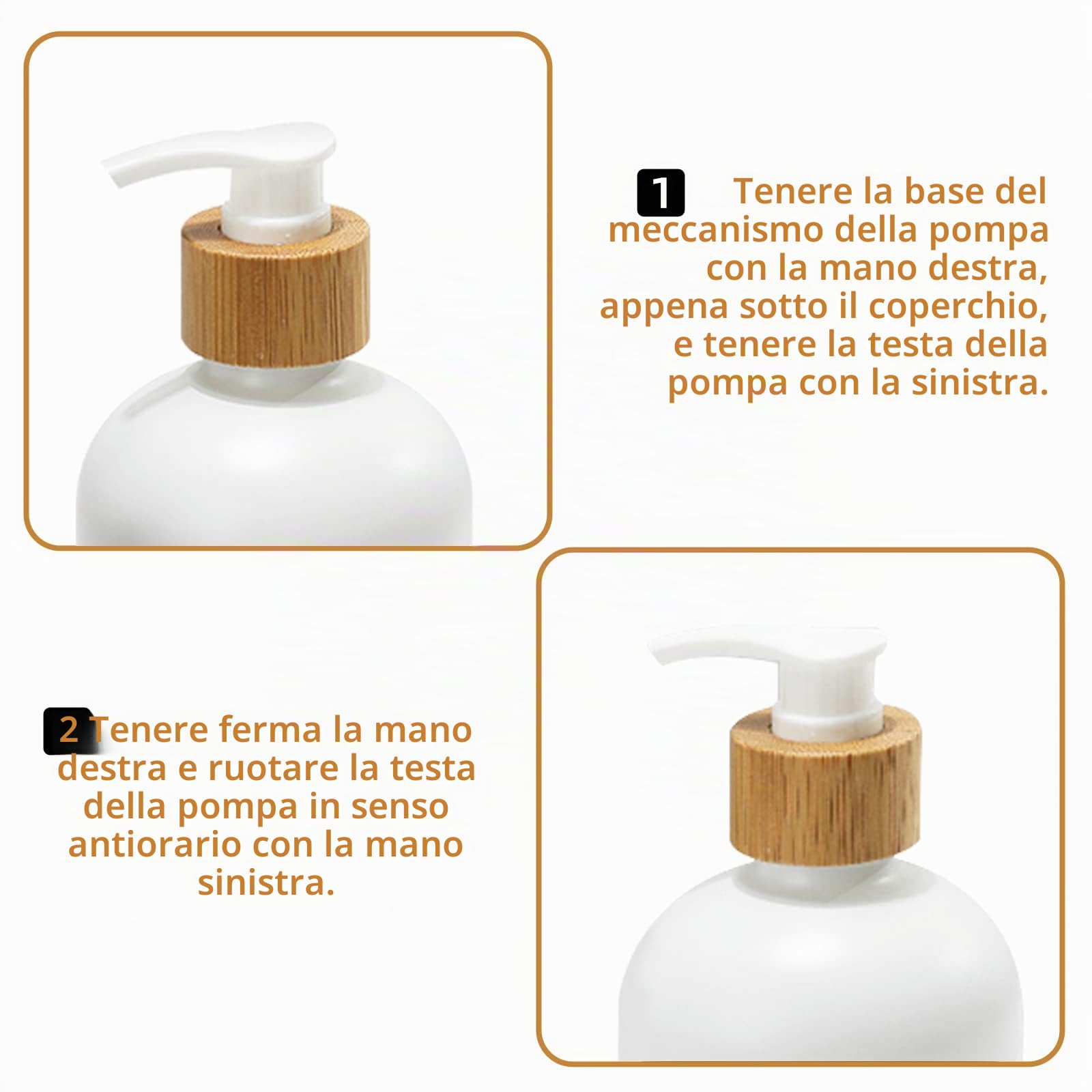 1 Tenere la base del meccanismo della pompa con la mano destra, appena sotto il coperchio, e tenere la testa della pompa con la sinistra.

2 Tenere ferma la mano destra e ruotare la testa della pompa in senso antiorario con la mano sinistra.