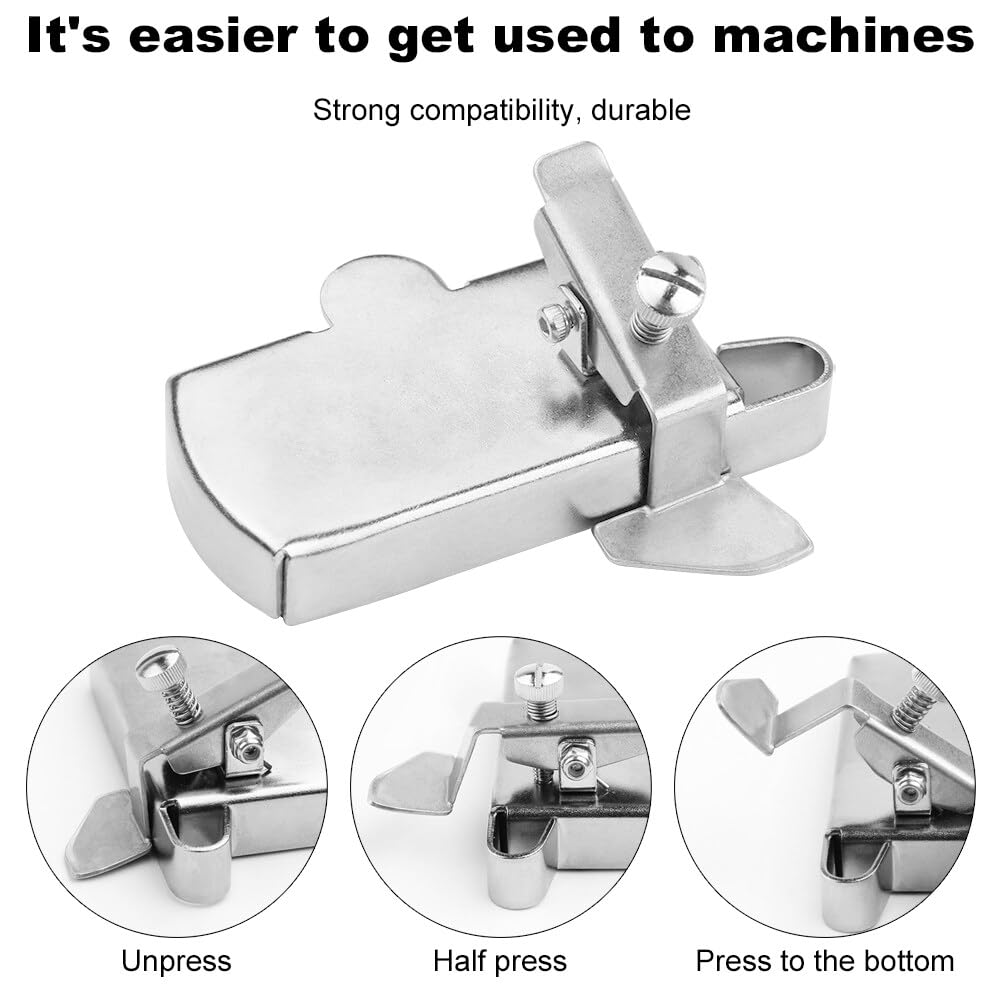 It's easier to get used to machines

Strong compatibility, durable

Unpress

Half press

Press to the bottom