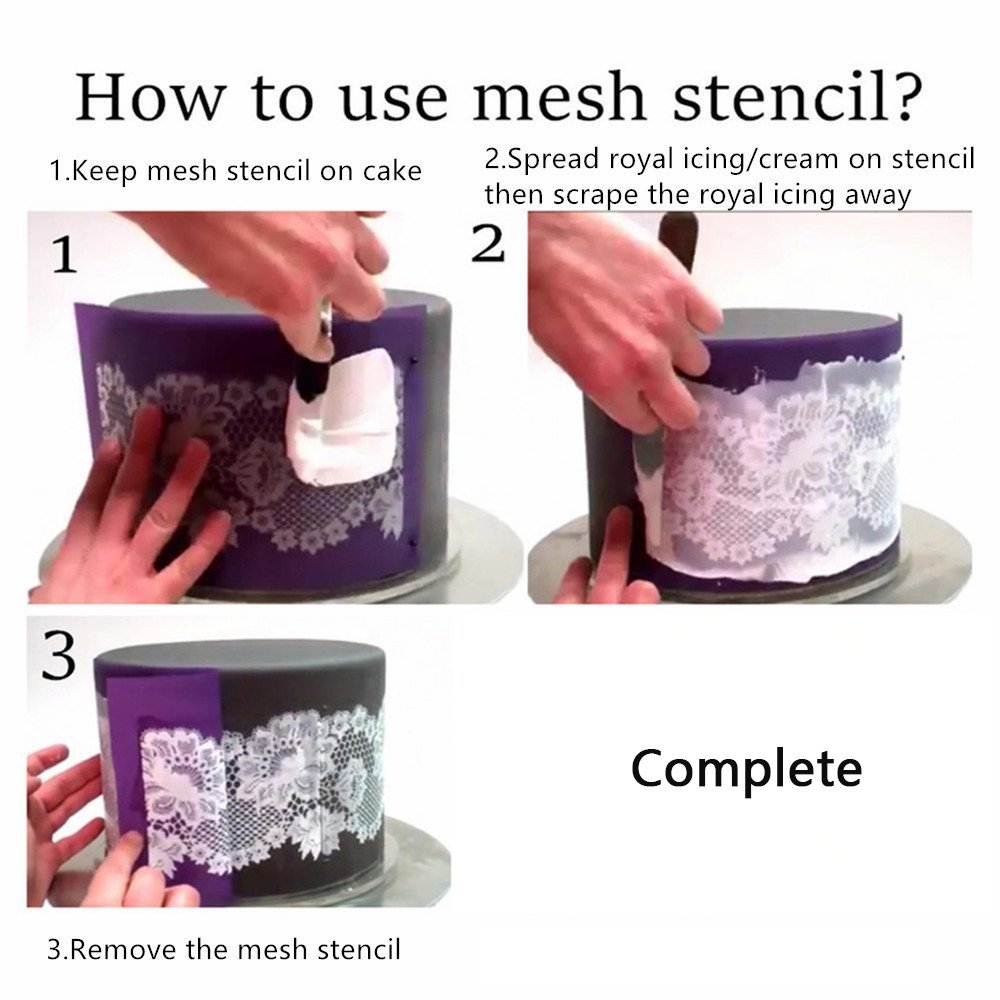 How to use mesh stencil?

1.Keep mesh stencil on cake

2.Spread royal icing/cream on stencil then scrape the royal icing away

1

2

3

Complete

3.Remove the mesh stencil