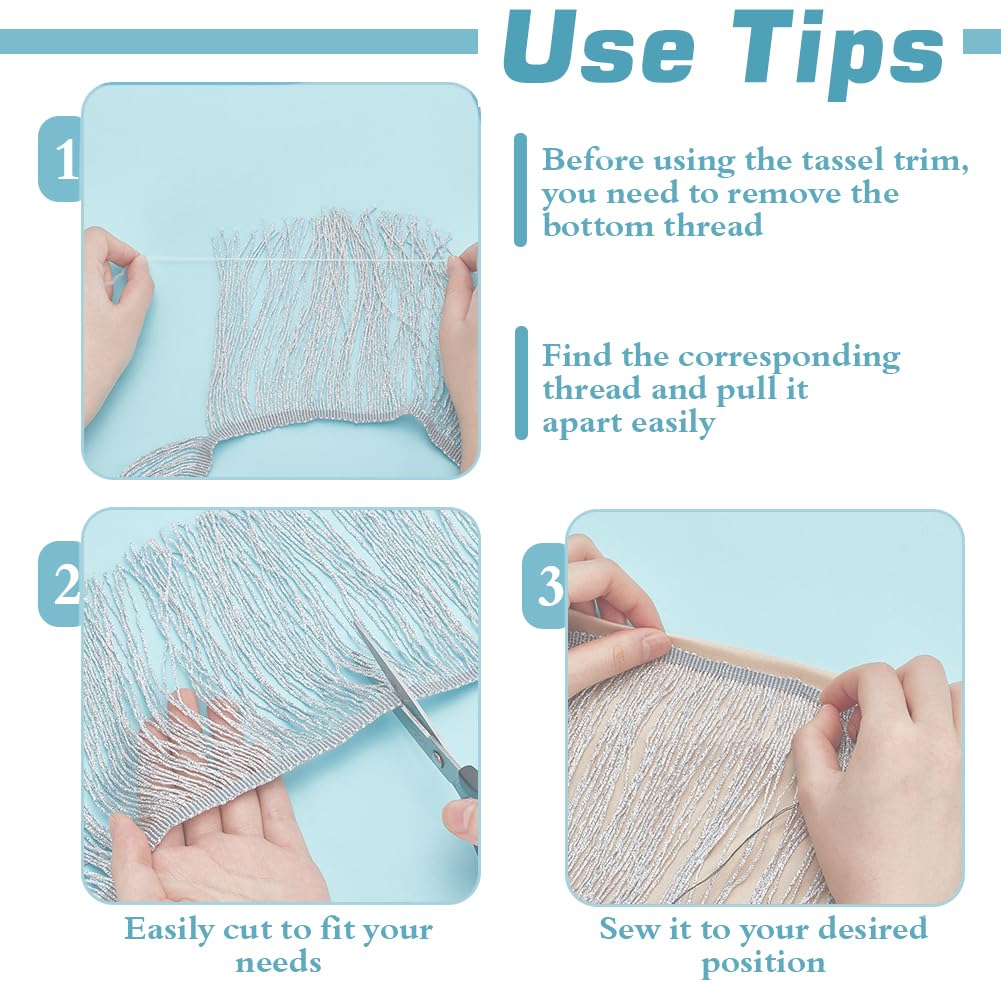 Use Tips

1

Before using the tassel trim, you need to remove the bottom thread

Find the corresponding thread and pull it apart easily

2

Easily cut to fit your needs

3

Sew it to your desired position