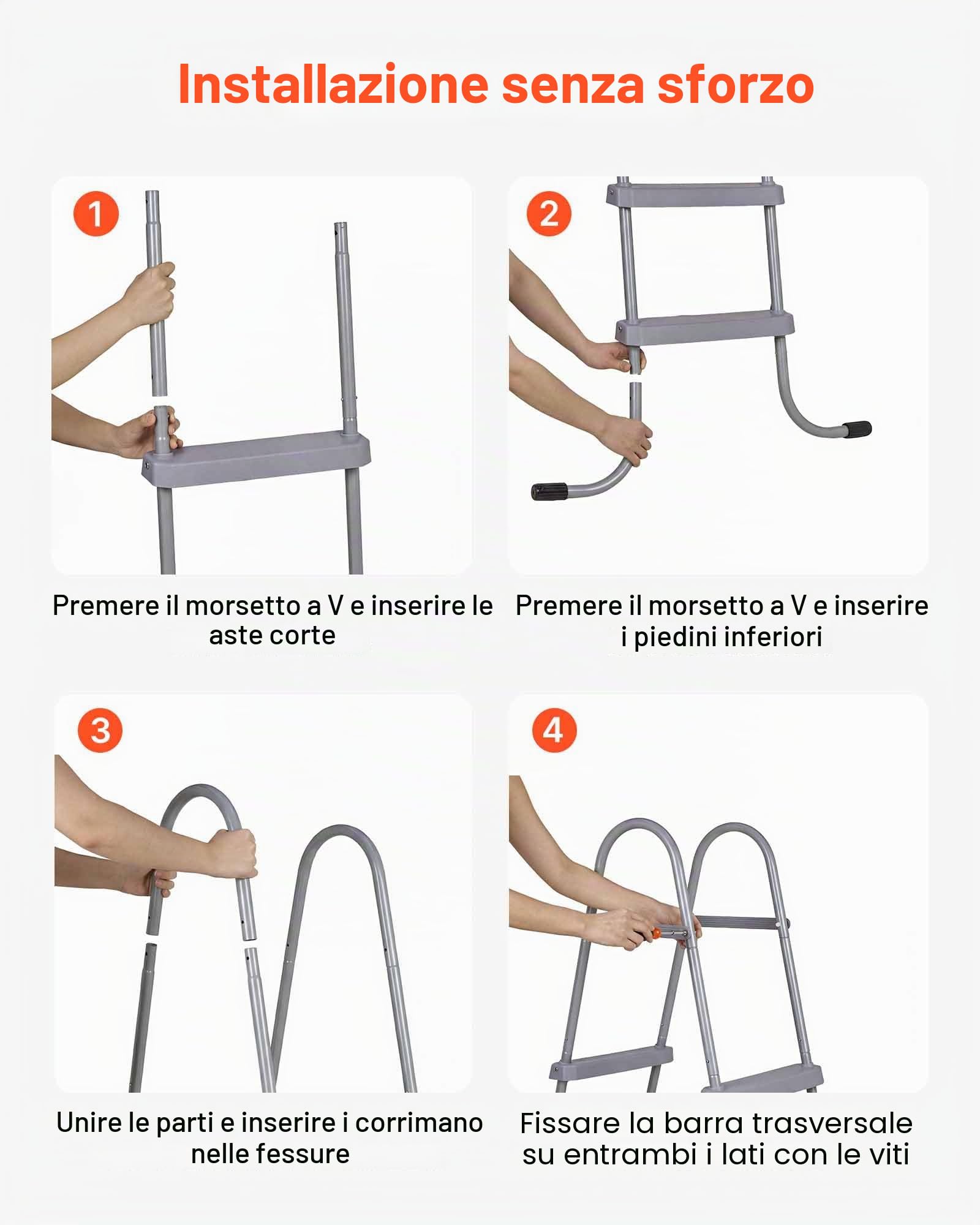 Installazione senza sforzo

1

Premere il morsetto a V e inserire le aste corte

2

Premere il morsetto a V e inserire i piedini inferiori

3

Unire le parti e inserire i corrimano nelle fessure

4

Fissare la barra trasversale su entrambi i lati con le viti