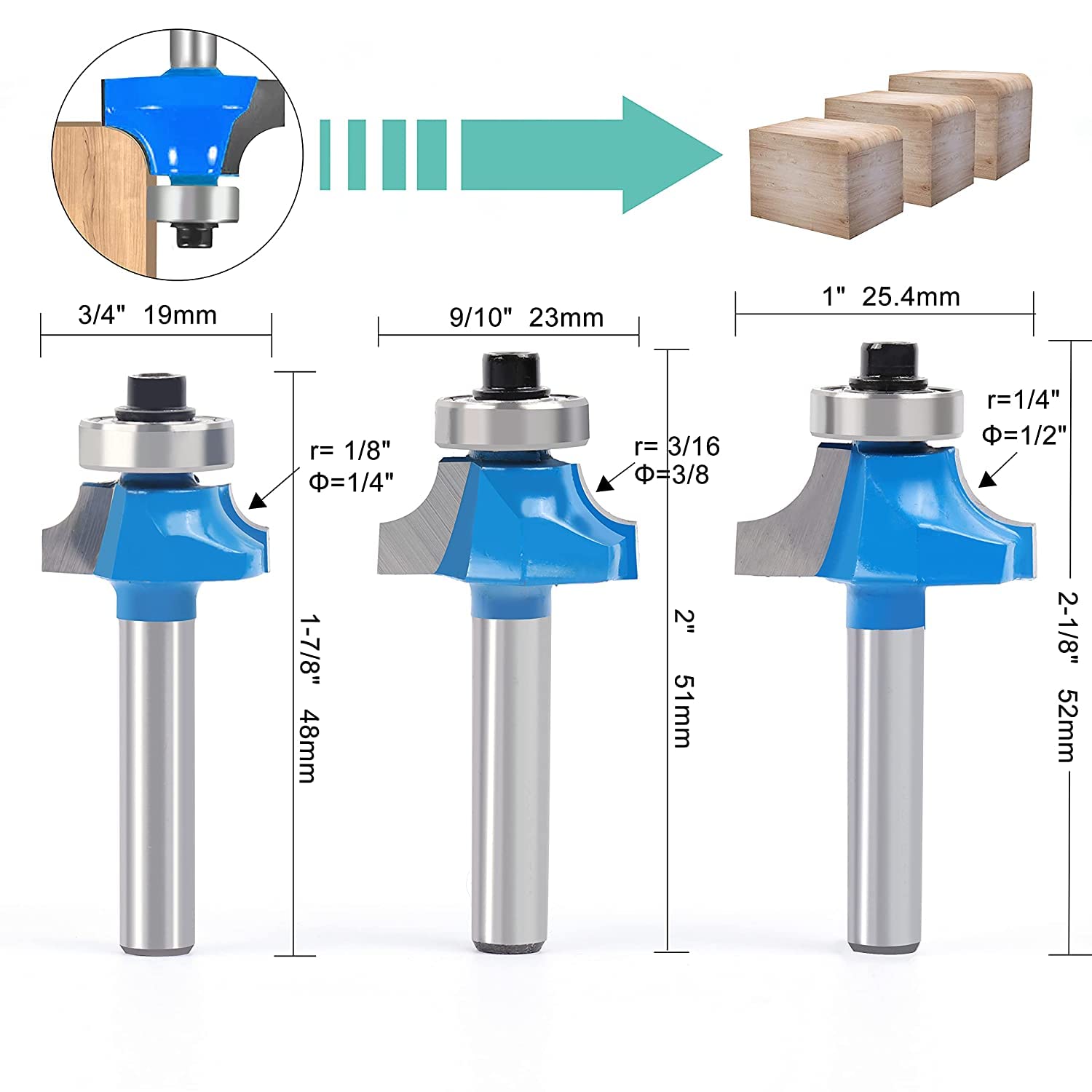 3/4" 19mm

r= 1/8"
Φ=1/4"

1-7/8" 48mm

9/10" 23mm

r= 3/16
Φ=3/8

2" 51mm

1" 25.4mm

r=1/4"
Φ=1/2"

2-1/8" 52mm