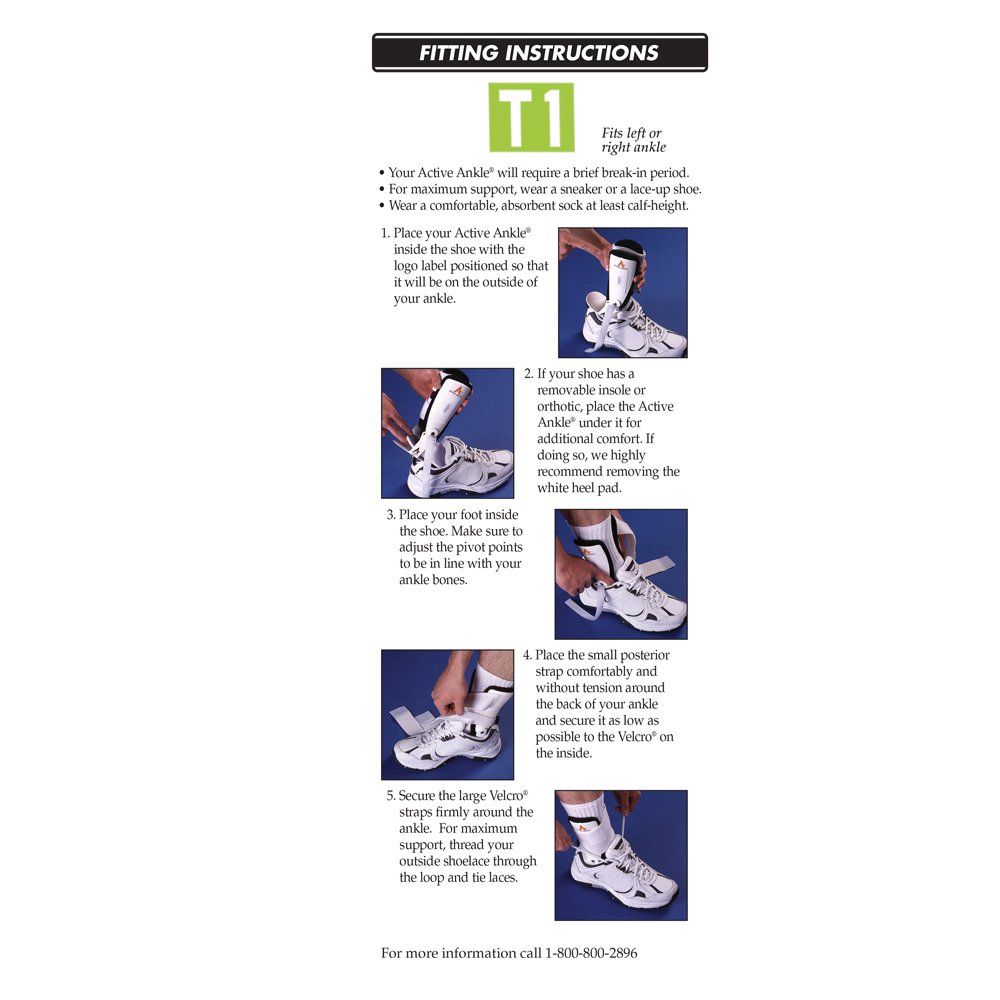 FITTING INSTRUCTIONS

T1

Fits left or right ankle

• Your Active Ankle® will require a brief break-in period.
• For maximum support, wear a sneaker or a lace-up shoe.
• Wear a comfortable, absorbent sock at least calf-height.

1. Place your Active Ankle® inside the shoe with the logo label positioned so that it will be on the outside of your ankle.

2. If your shoe has a removable insole or orthotic, place the Active Ankle® under it for additional comfort. If doing so, we highly recommend removing the white heel pad.

3. Place your foot inside the shoe. Make sure to adjust the pivot points to be in line with your ankle bones.

4. Place the small posterior strap comfortably and without tension around the back of your ankle and secure it as low as possible to the Velcro® on the inside.

5. Secure the large Velcro® straps firmly around the ankle. For maximum support, thread your outside shoelace through the loop and tie laces.

For more information call 1-800-800-2896