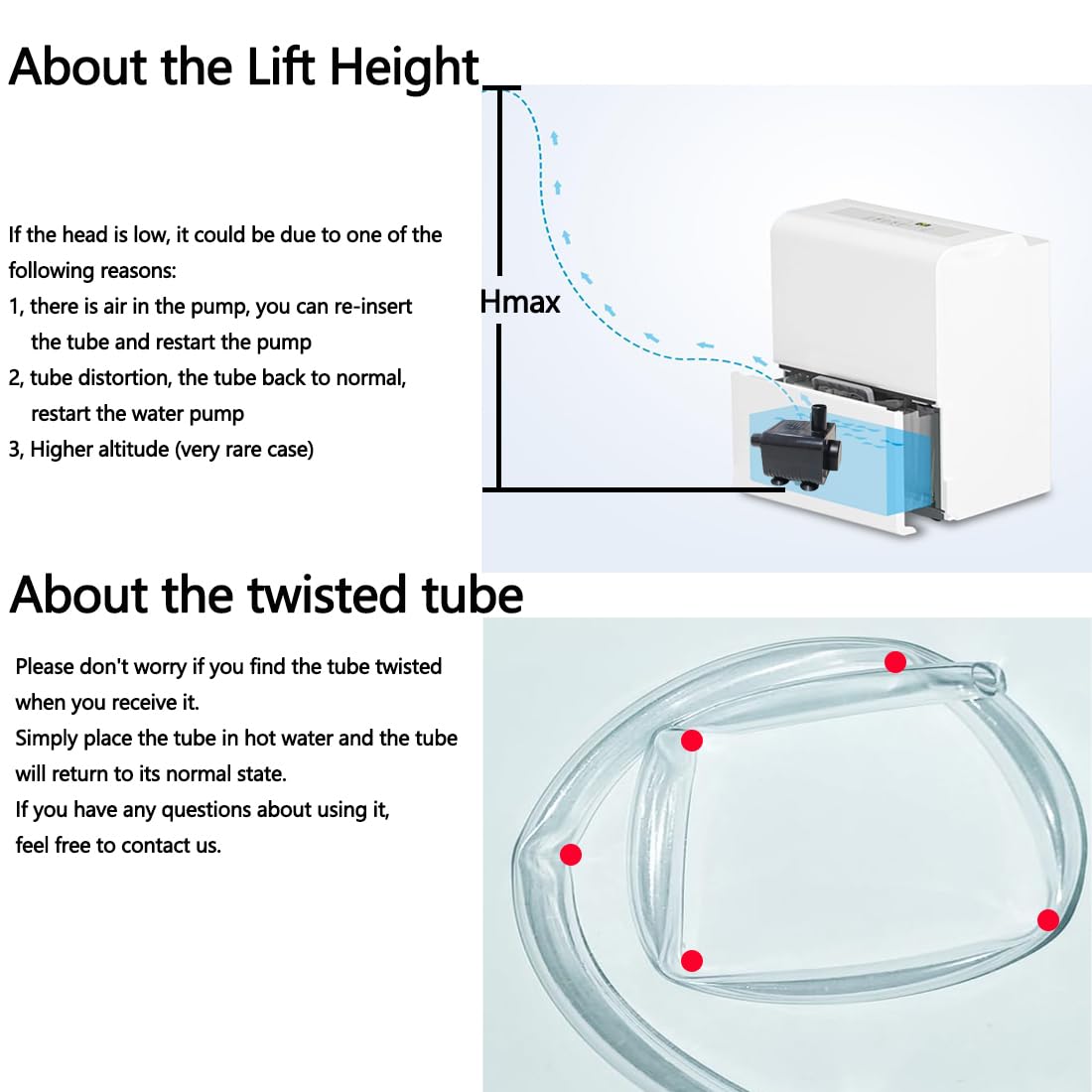 About the Lift Height

If the head is low, it could be due to one of the following reasons:
1, there is air in the pump, you can re-insert the tube and restart the pump
2, tube distortion, the tube back to normal, restart the water pump
3, Higher altitude (very rare case)

Hmax

About the twisted tube

Please don't worry if you find the tube twisted when you receive it.
Simply place the tube in hot water and the tube will return to its normal state.
If you have any questions about using it, feel free to contact us.