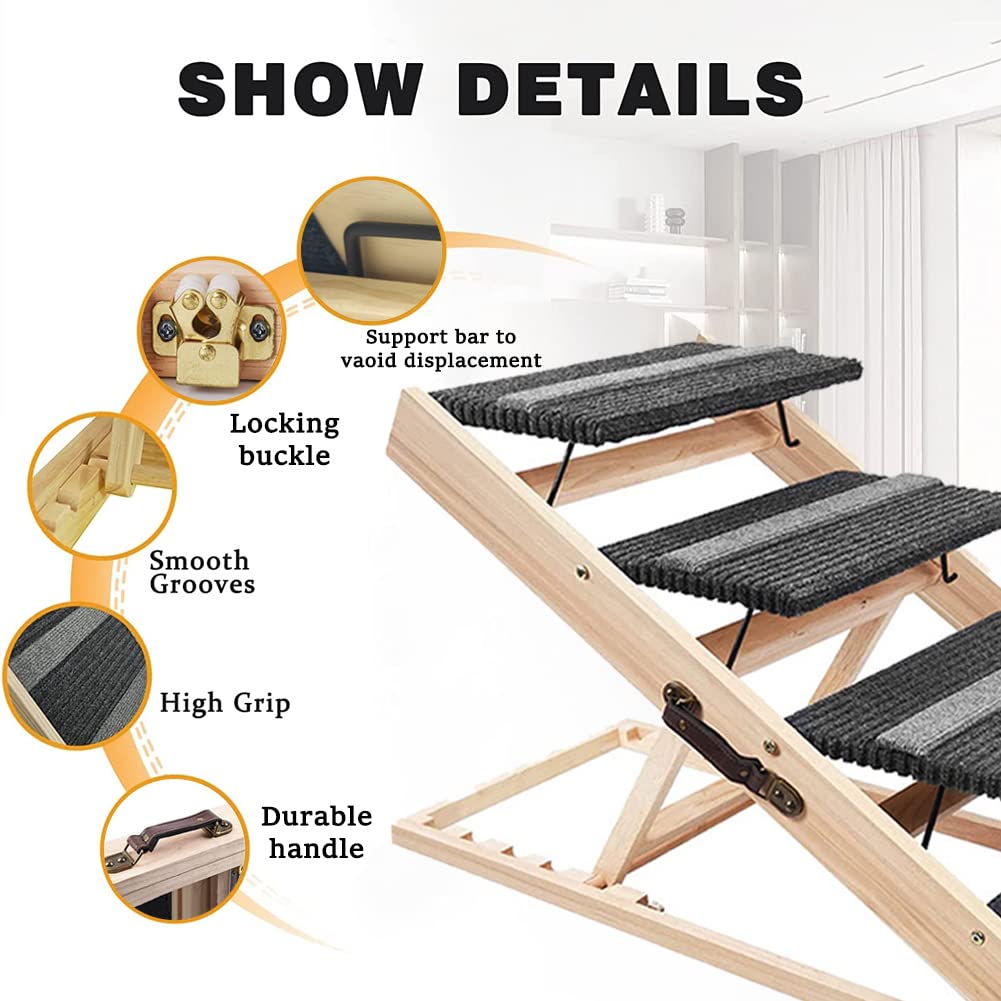 SHOW DETAILS

Support bar to vaoid displacement

Locking buckle

Smooth Grooves

High Grip

Durable handle