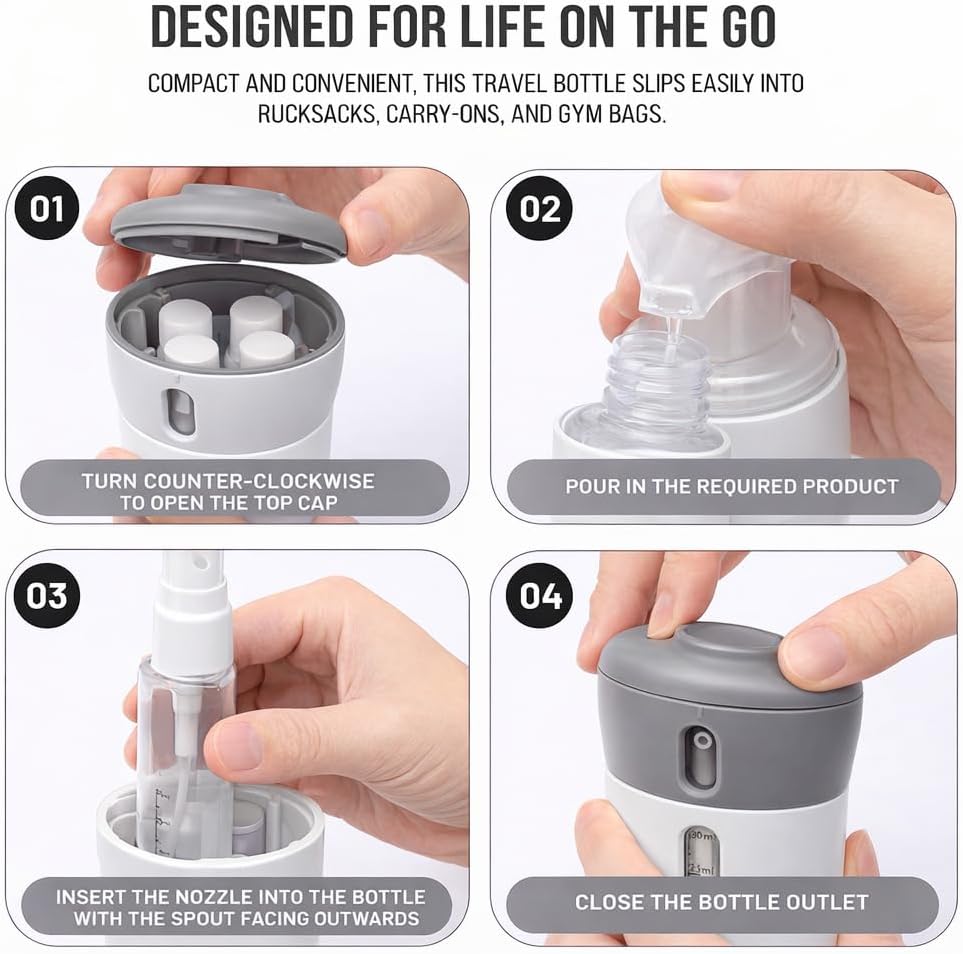 DESIGNED FOR LIFE ON THE GO

COMPACT AND CONVENIENT, THIS TRAVEL BOTTLE SLIPS EASILY INTO RUCKSACKS, CARRY-ONS, AND GYM BAGS.

01

TURN COUNTER-CLOCKWISE TO OPEN THE TOP CAP

02

POUR IN THE REQUIRED PRODUCT

03

INSERT THE NOZZLE INTO THE BOTTLE WITH THE SPOUT FACING OUTWARDS

04

30ml

25ml

CLOSE THE BOTTLE OUTLET