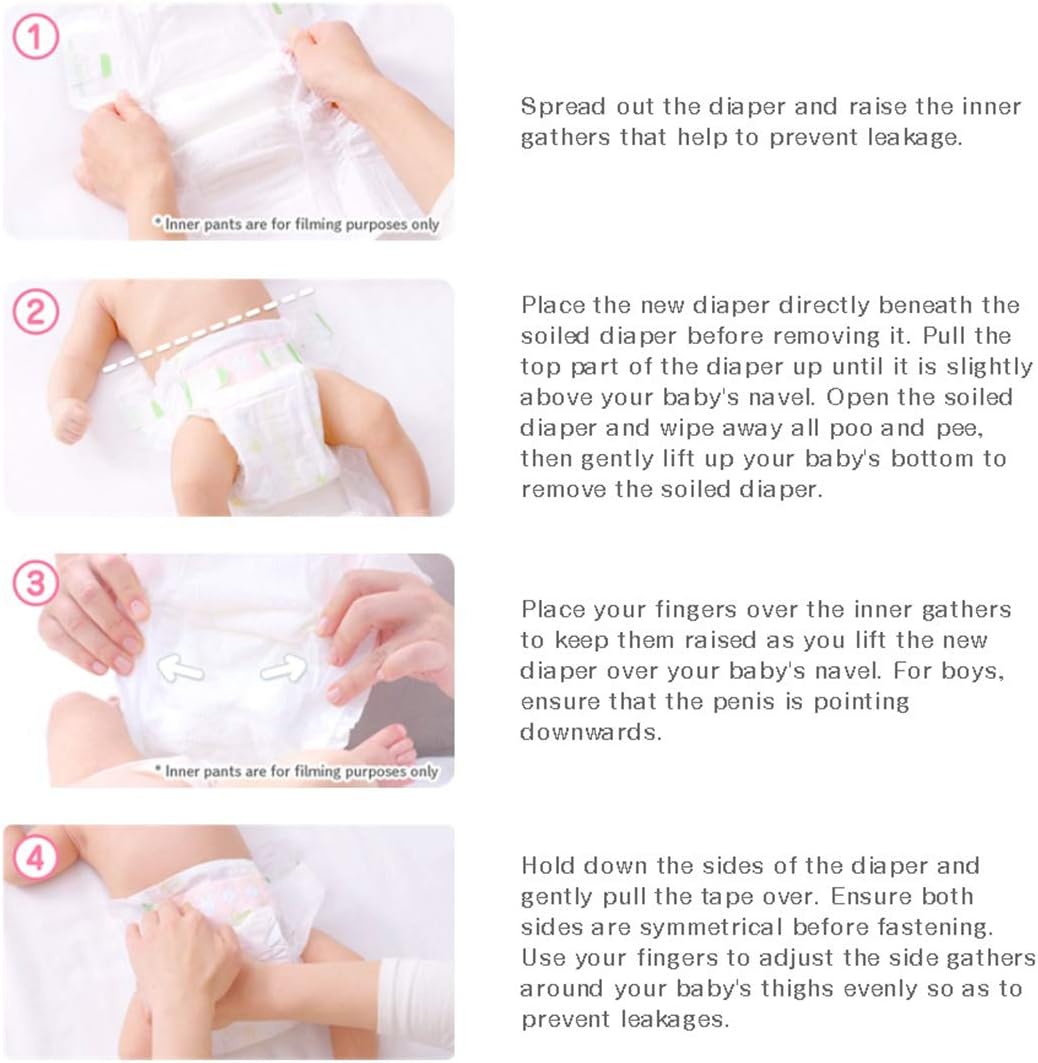 1

* Inner pants are for filming purposes only

Spread out the diaper and raise the inner gathers that help to prevent leakage.

2

Place the new diaper directly beneath the soiled diaper before removing it. Pull the top part of the diaper up until it is slightly above your baby's navel. Open the soiled diaper and wipe away all poo and pee, then gently lift up your baby's bottom to remove the soiled diaper.

3

* Inner pants are for filming purposes only

Place your fingers over the inner gathers to keep them raised as you lift the new diaper over your baby's navel. For boys, ensure that the penis is pointing downwards.

4

Hold down the sides of the diaper and gently pull the tape over. Ensure both sides are symmetrical before fastening. Use your fingers to adjust the side gathers around your baby's thighs evenly so as to prevent leakages.