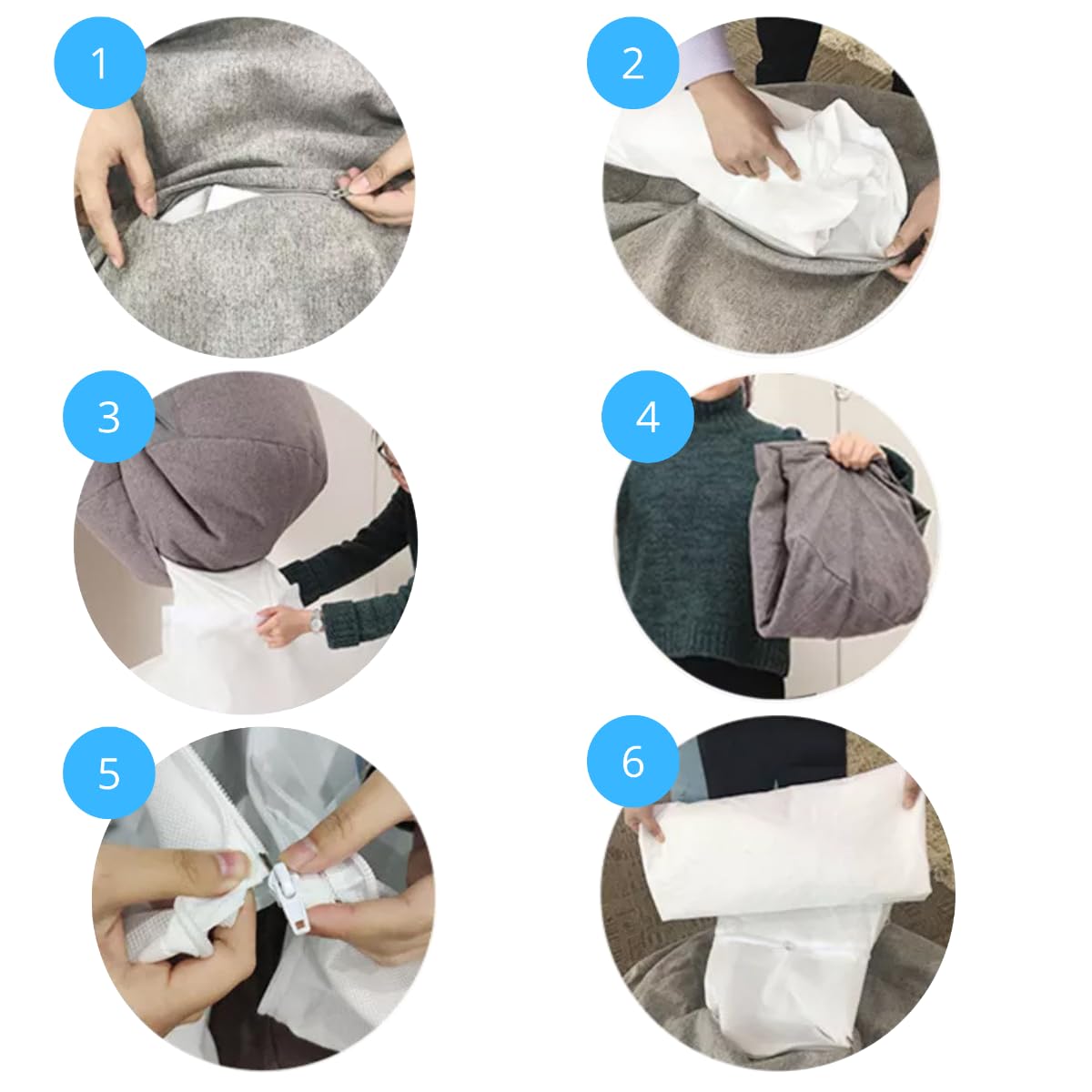 1
2
3
4
5
6