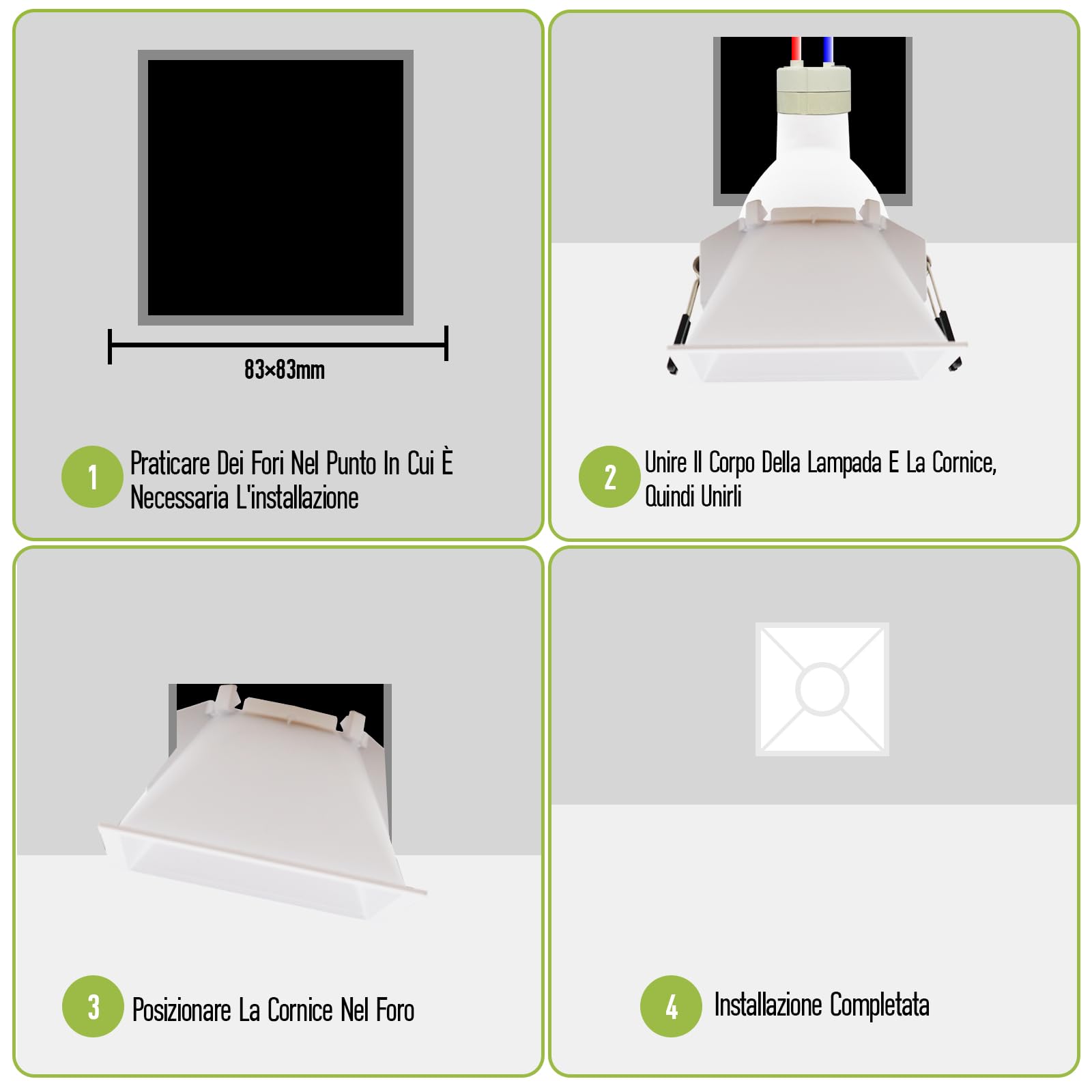 83×83mm

1 Praticare Dei Fori Nel Punto In Cui È Necessaria L'installazione

2 Unire Il Corpo Della Lampada E La Cornice, Quindi Unirli

3 Posizionare La Cornice Nel Foro

4 Installazione Completata