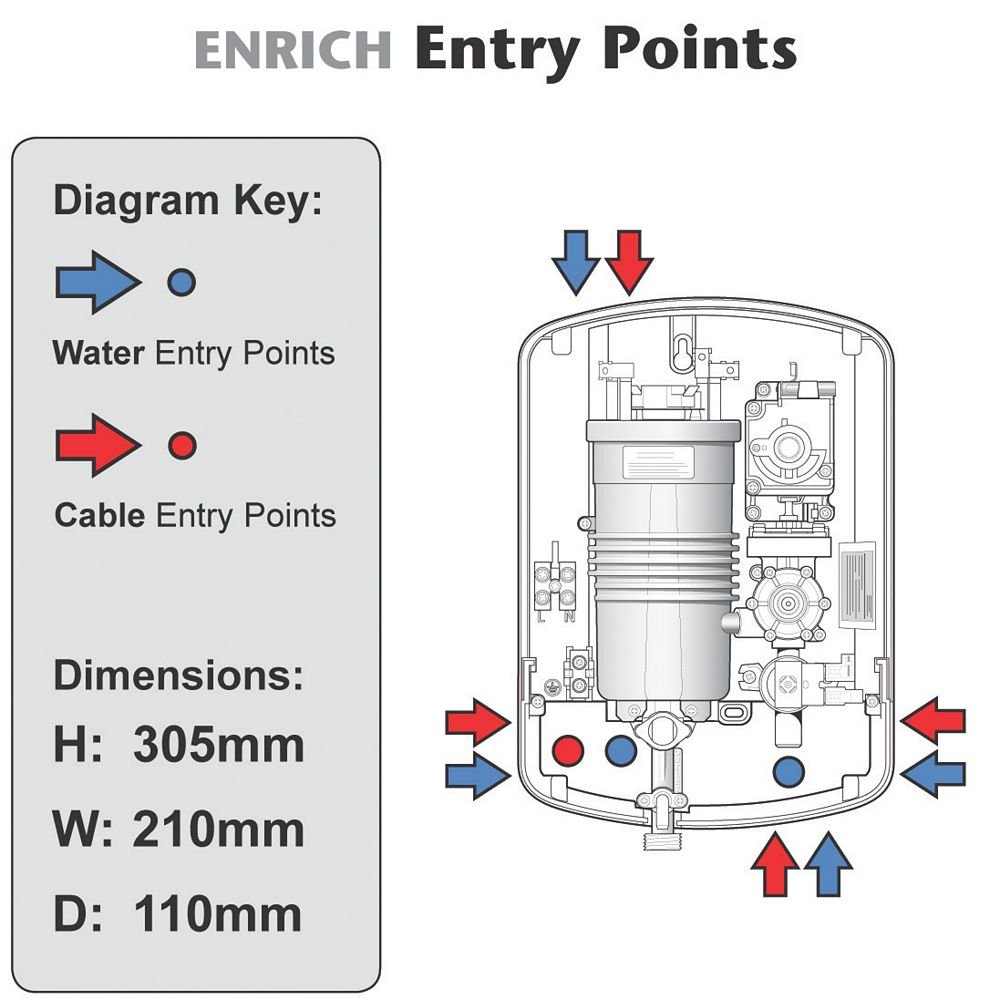 ENRICH Entry Points

Diagram Key:

Water Entry Points

Cable Entry Points

Dimensions:
H: 305mm
W: 210mm
D: 110mm

L N