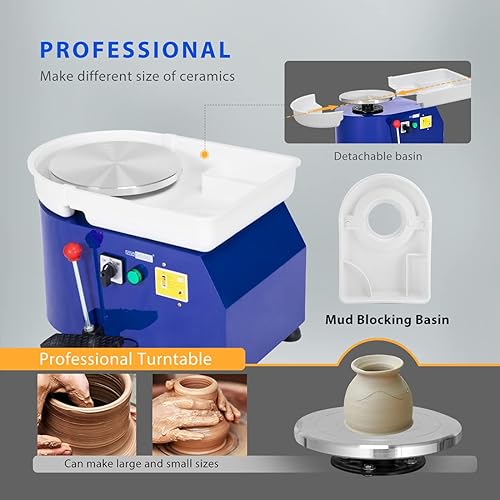 PROFESSIONAL

Make different size of ceramics

Detachable basin

Mud Blocking Basin

Professional Turntable

Can make large and small sizes