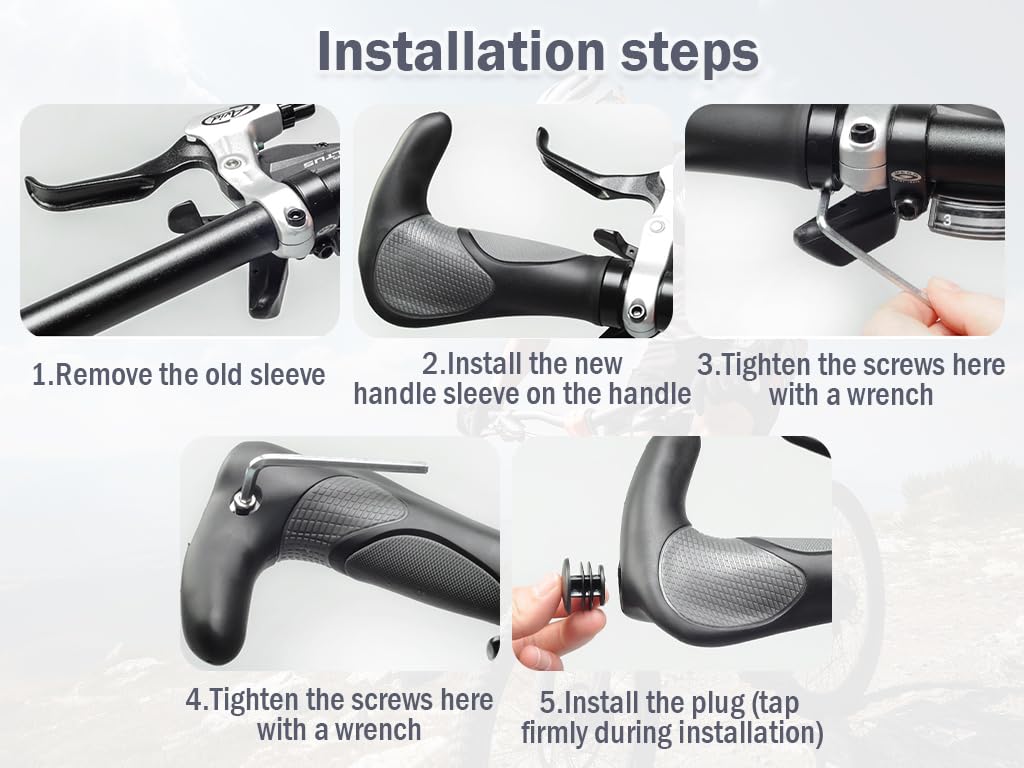 Installation steps

1.Remove the old sleeve

2.Install the new handle sleeve on the handle

3.Tighten the screws here with a wrench

4.Tighten the screws here with a wrench

5.Install the plug (tap firmly during installation)