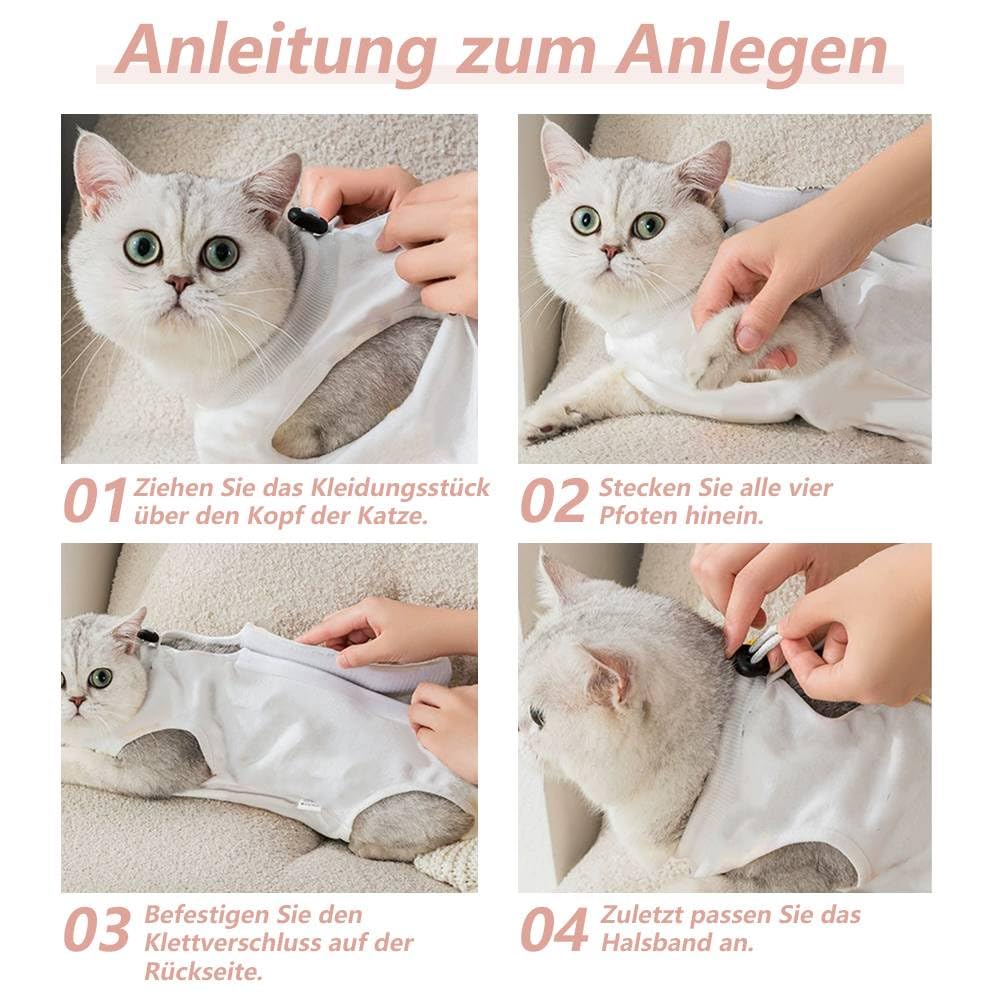 Anleitung zum Anlegen

01 Ziehen Sie das Kleidungsstück über den Kopf der Katze.

02 Stecken Sie alle vier Pfoten hinein.

03 Befestigen Sie den Klettverschluss auf der Rückseite.

04 Zuletzt passen Sie das Halsband an.