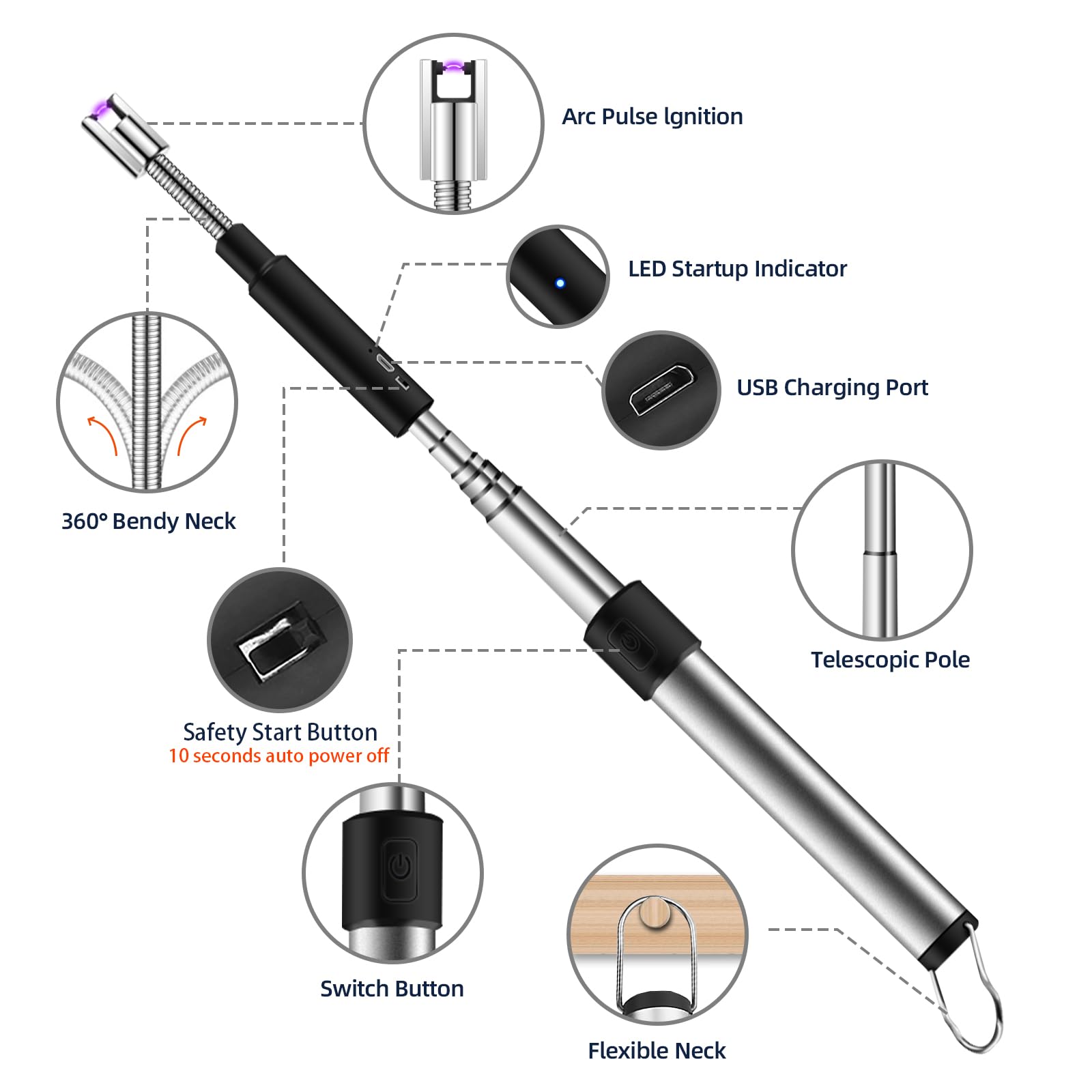 Arc Pulse lgnition

LED Startup Indicator

USB Charging Port

360° Bendy Neck

Telescopic Pole

Safety Start Button
10 seconds auto power off

Switch Button

Flexible Neck