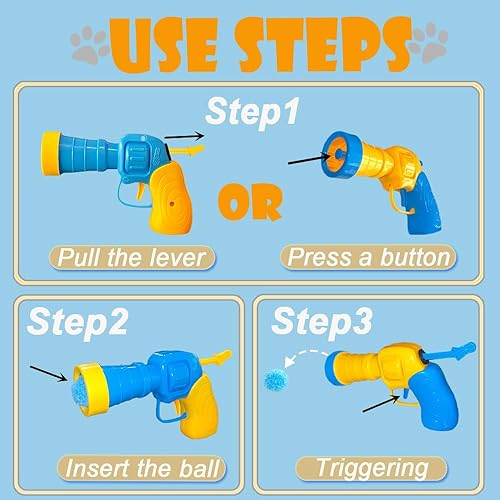 USE STEPS

Step1

OR

Pull the lever

Press a button

Step2

Insert the ball

Step3

Triggering