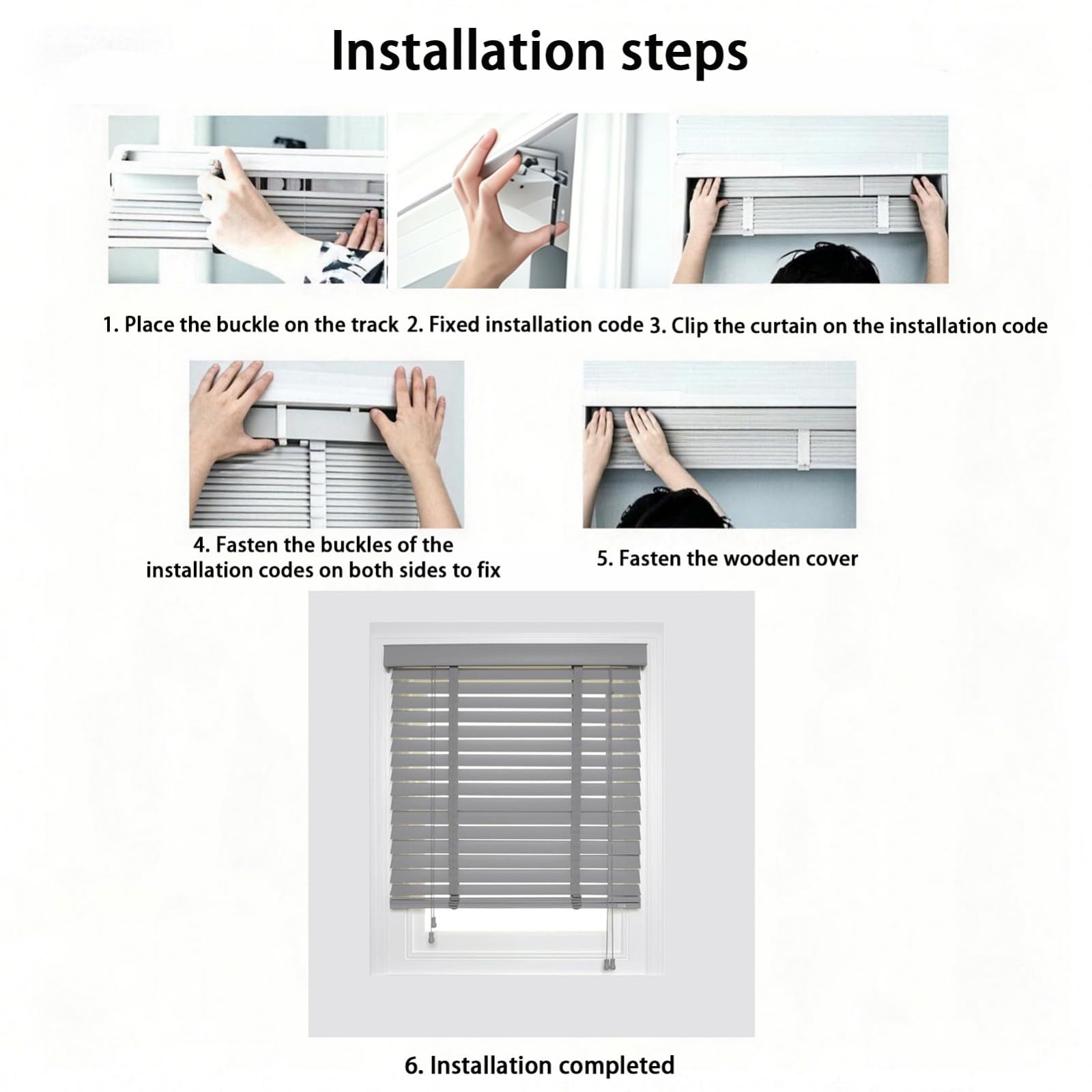 Installation steps

1. Place the buckle on the track

2. Fixed installation code

3. Clip the curtain on the installation code

4. Fasten the buckles of the installation codes on both sides to fix

5. Fasten the wooden cover

6. Installation completed