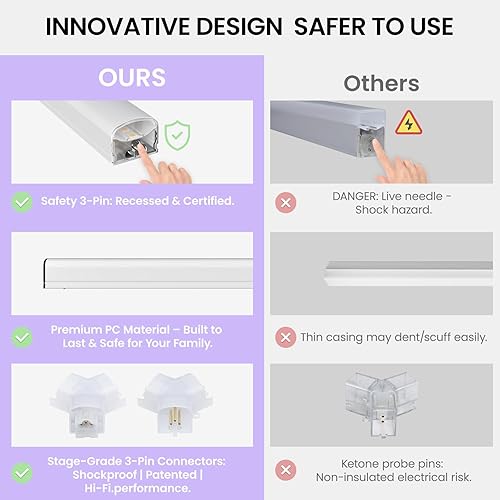 INNOVATIVE DESIGN SAFER TO USE

OURS

Safety 3-Pin: Recessed & Certified.

Premium PC Material – Built to Last & Safe for Your Family.

Stage-Grade 3-Pin Connectors: Shockproof | Patented | Hi-Fi.performance.

Others

DANGER: Live needle - Shock hazard.

Thin casing may dent/scuff easily.

Ketone probe pins: Non-insulated electrical risk.