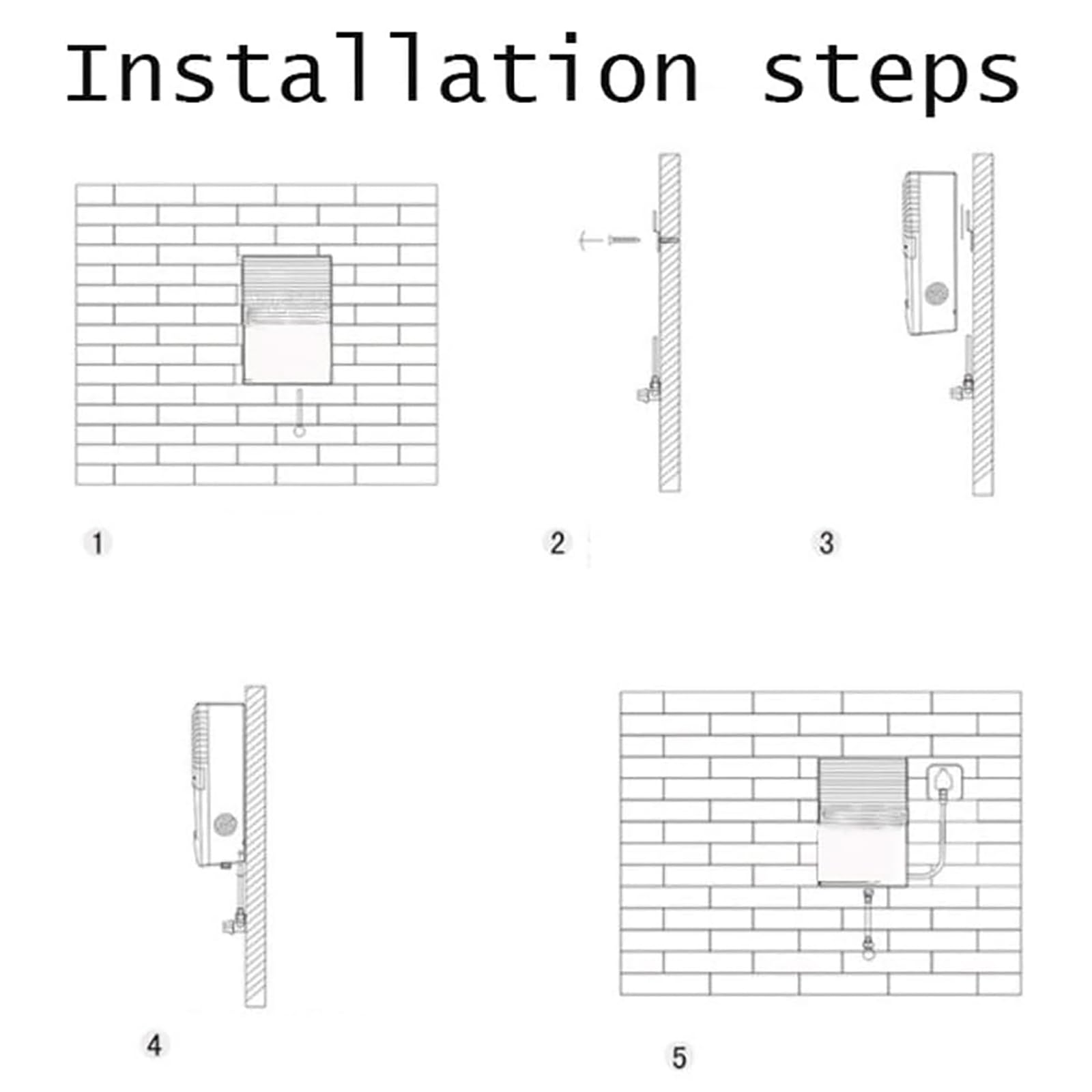 Installation steps

1

2

3

4

5