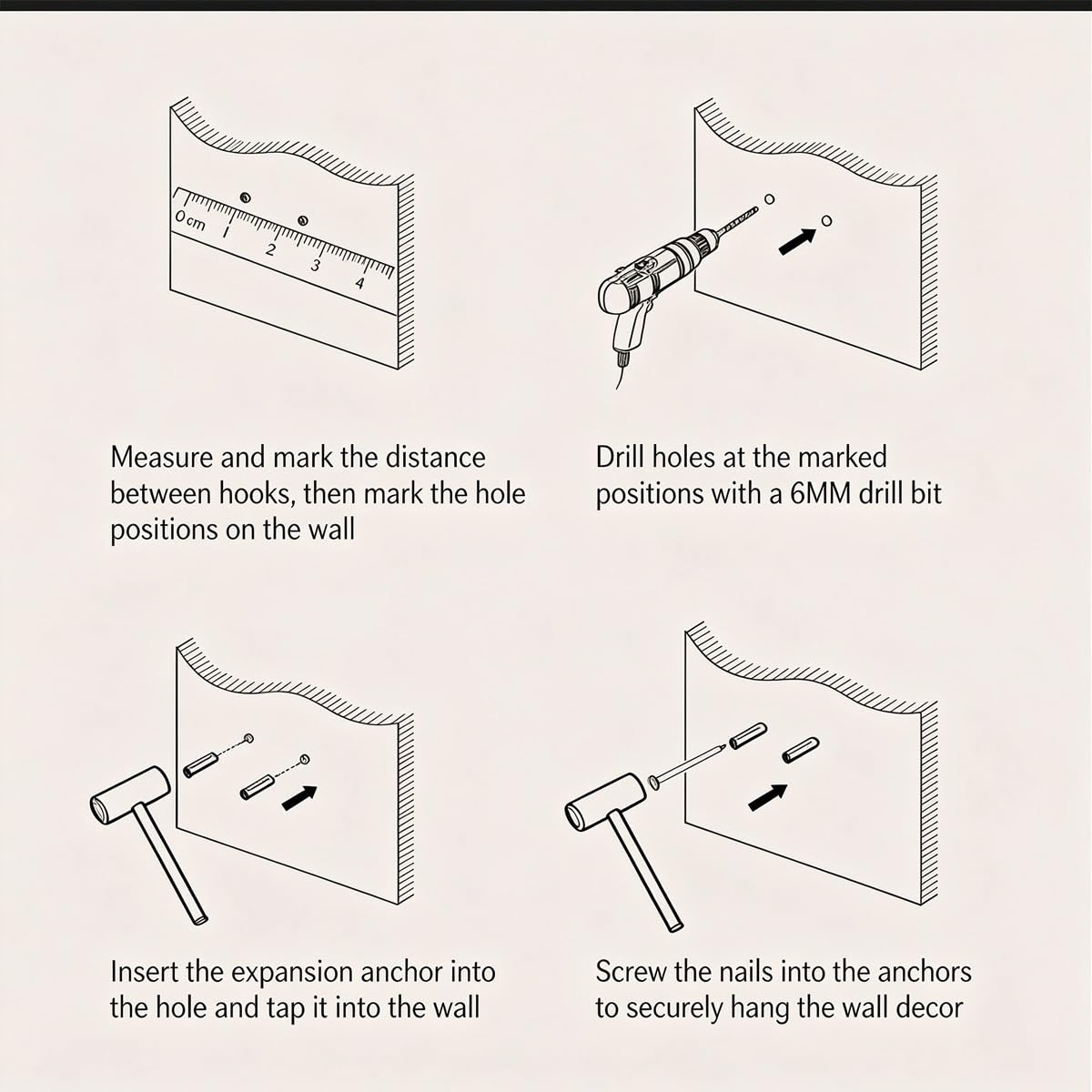 0 cm 1 2 3 4

Measure and mark the distance between hooks, then mark the hole positions on the wall

Drill holes at the marked positions with a 6MM drill bit

Insert the expansion anchor into the hole and tap it into the wall

Screw the nails into the anchors to securely hang the wall decor