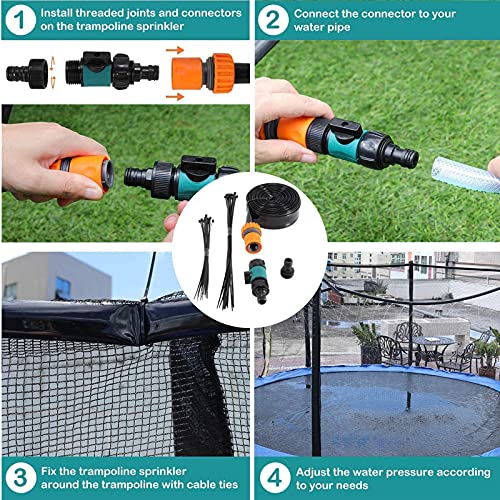 1 Install threaded joints and connectors on the trampoline sprinkler

2 Connect the connector to your water pipe

3 Fix the trampoline sprinkler around the trampoline with cable ties

4 Adjust the water pressure according to your needs