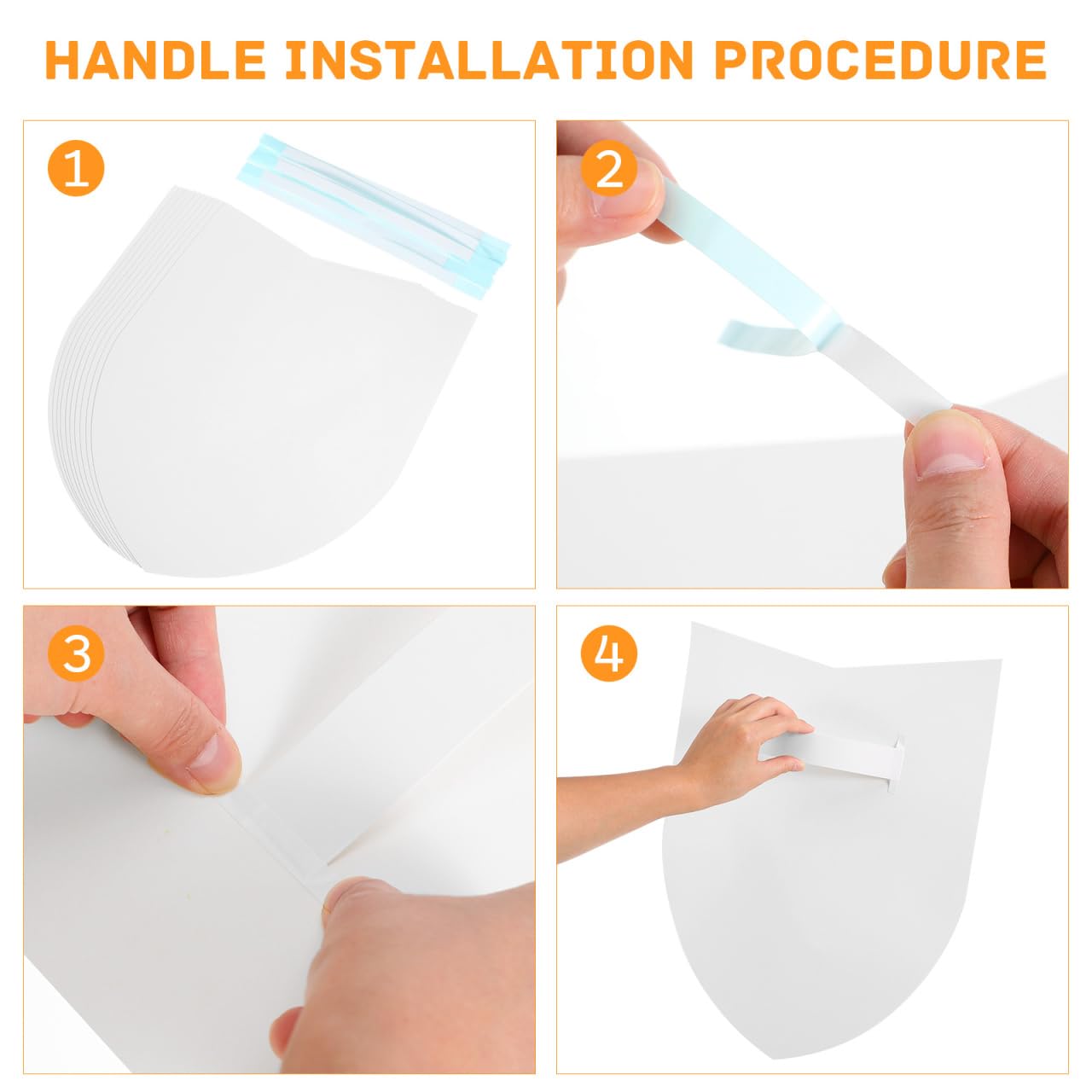 HANDLE INSTALLATION PROCEDURE

1

2

3

4