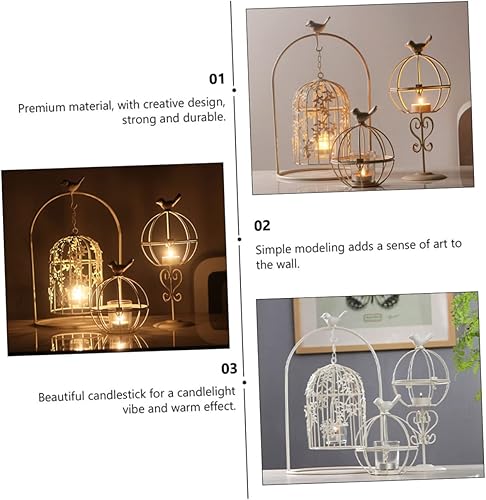 01

Premium material, with creative design, strong and durable.

02

Simple modeling adds a sense of art to the wall.

03

Beautiful candlestick for a candlelight vibe and warm effect.