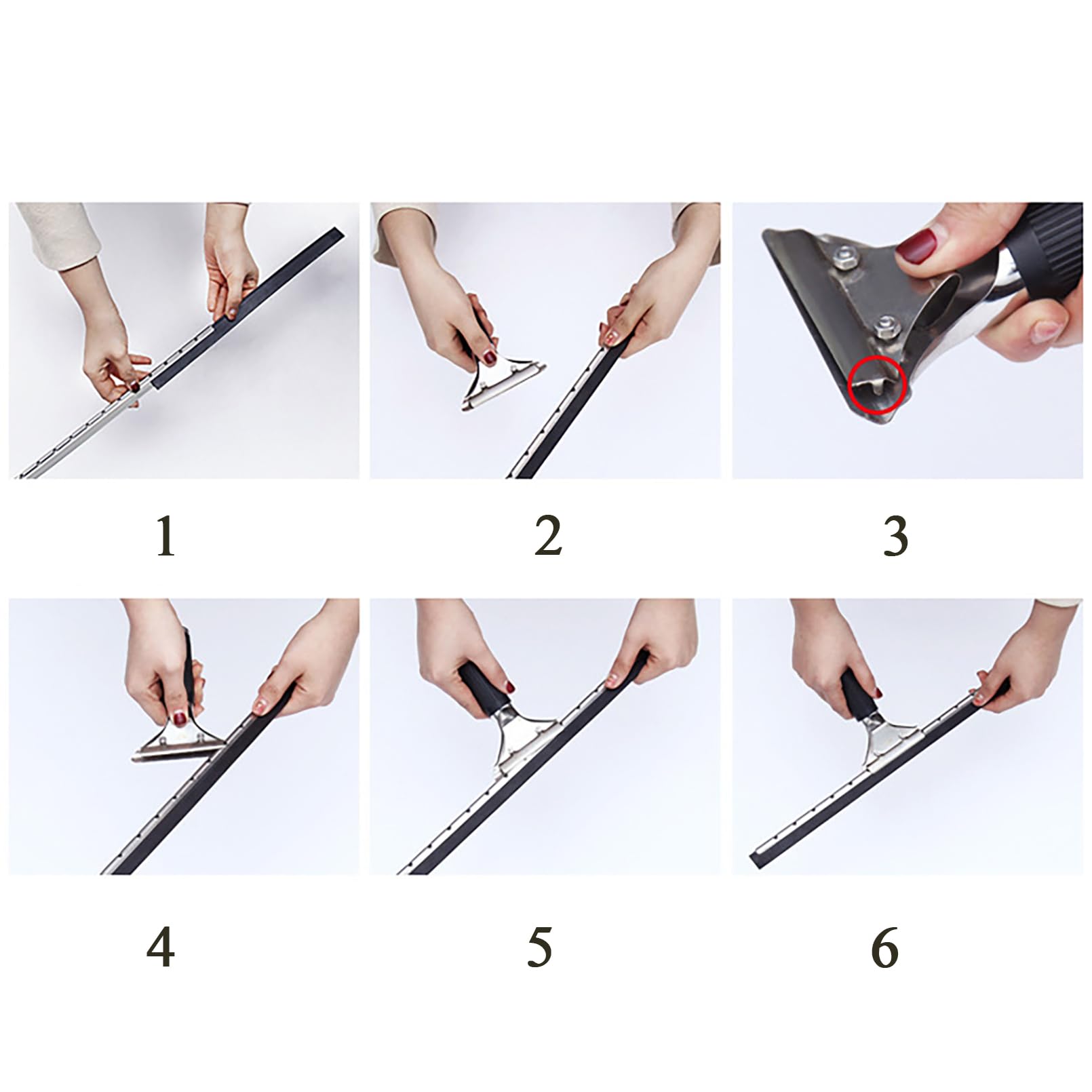 1

2

3

4

5

6