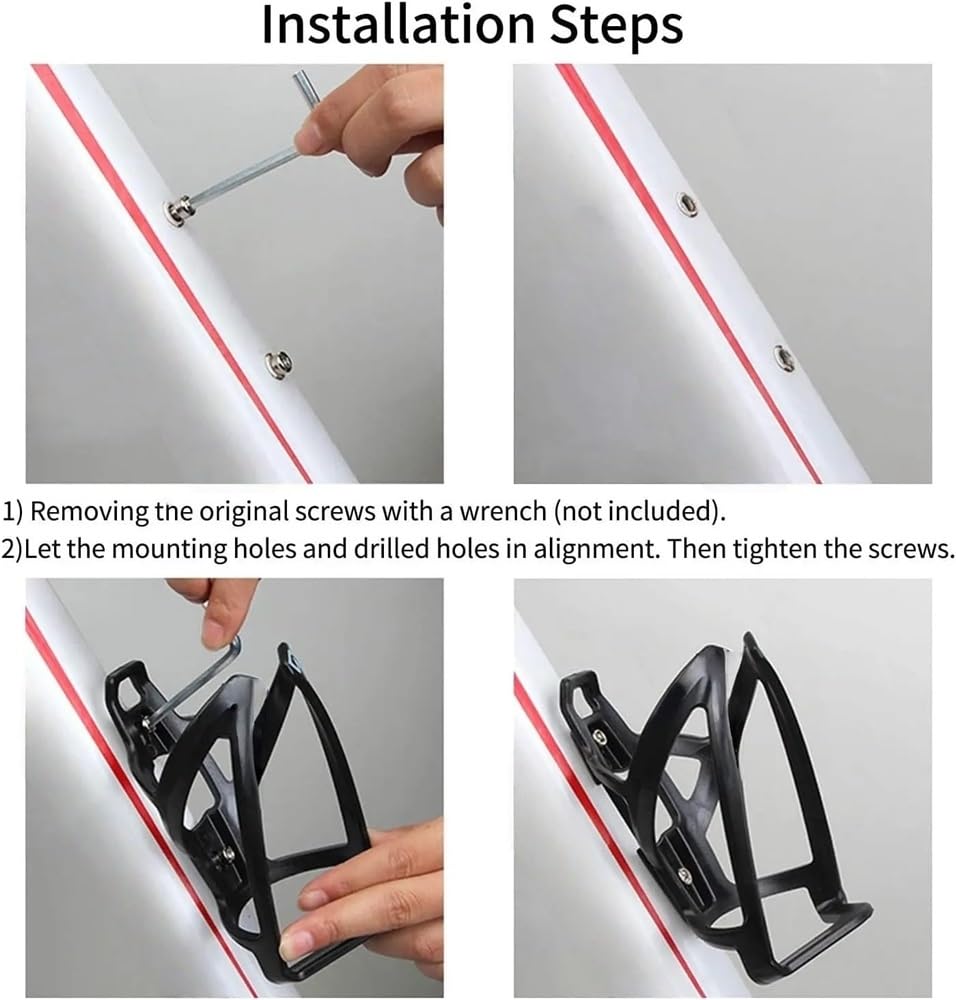 Installation Steps

1) Removing the original screws with a wrench (not included).
2)Let the mounting holes and drilled holes in alignment. Then tighten the screws.