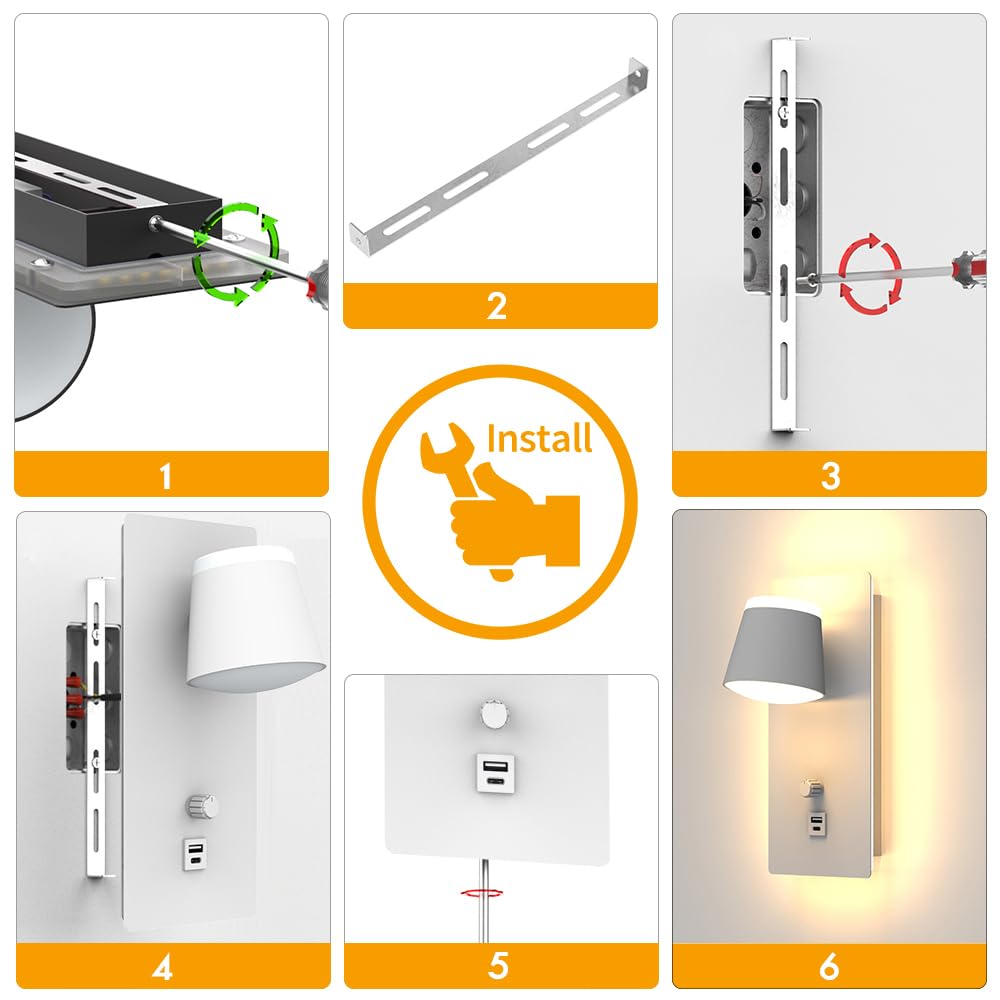 1

2

3

Install

4

5

6