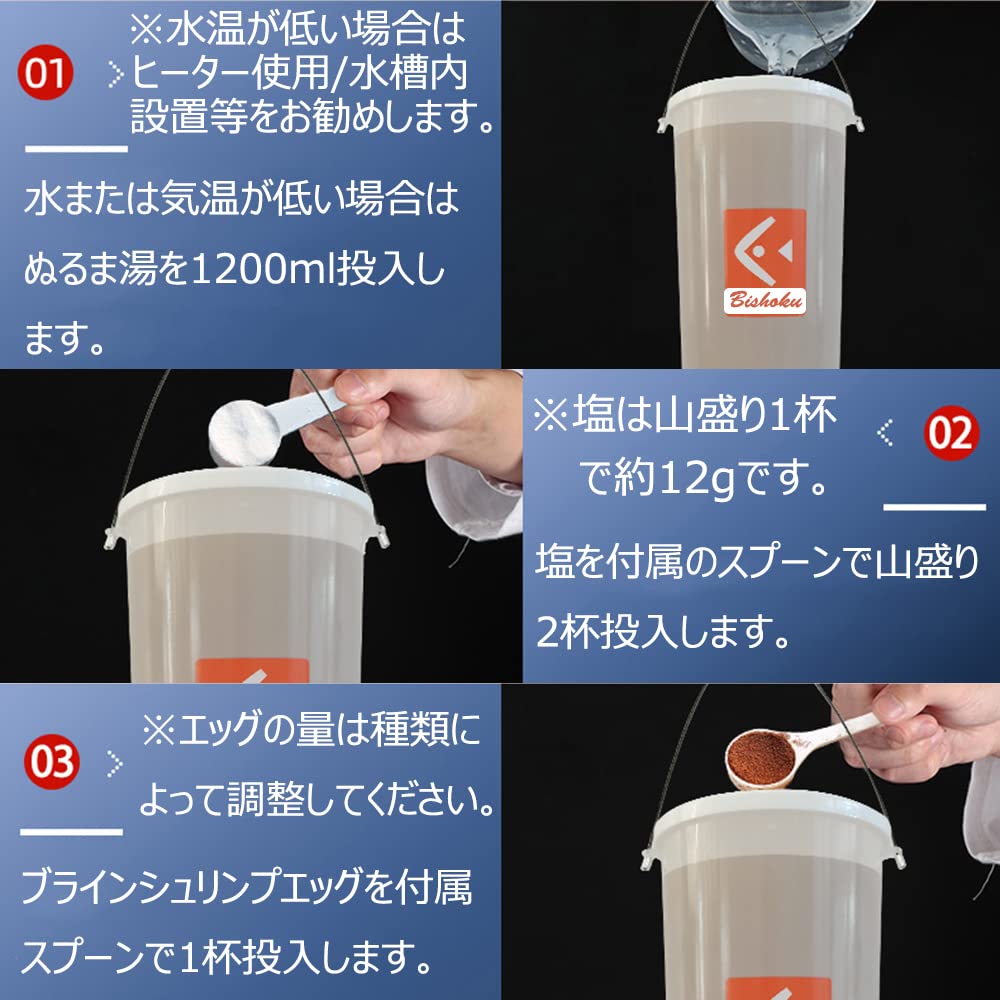 01

※水温が低い場合はヒーター使用/水槽内設置等をお勧めします。

水または気温が低い場合はぬるま湯を1200ml投入します。

Bishoku

※塩は山盛り1杯で約12gです。

02

塩を付属のスプーンで山盛り2杯投入します。

03

※エッグの量は種類によって調整してください。

ブラインシュリンプエッグを付属スプーンで1杯投入します。