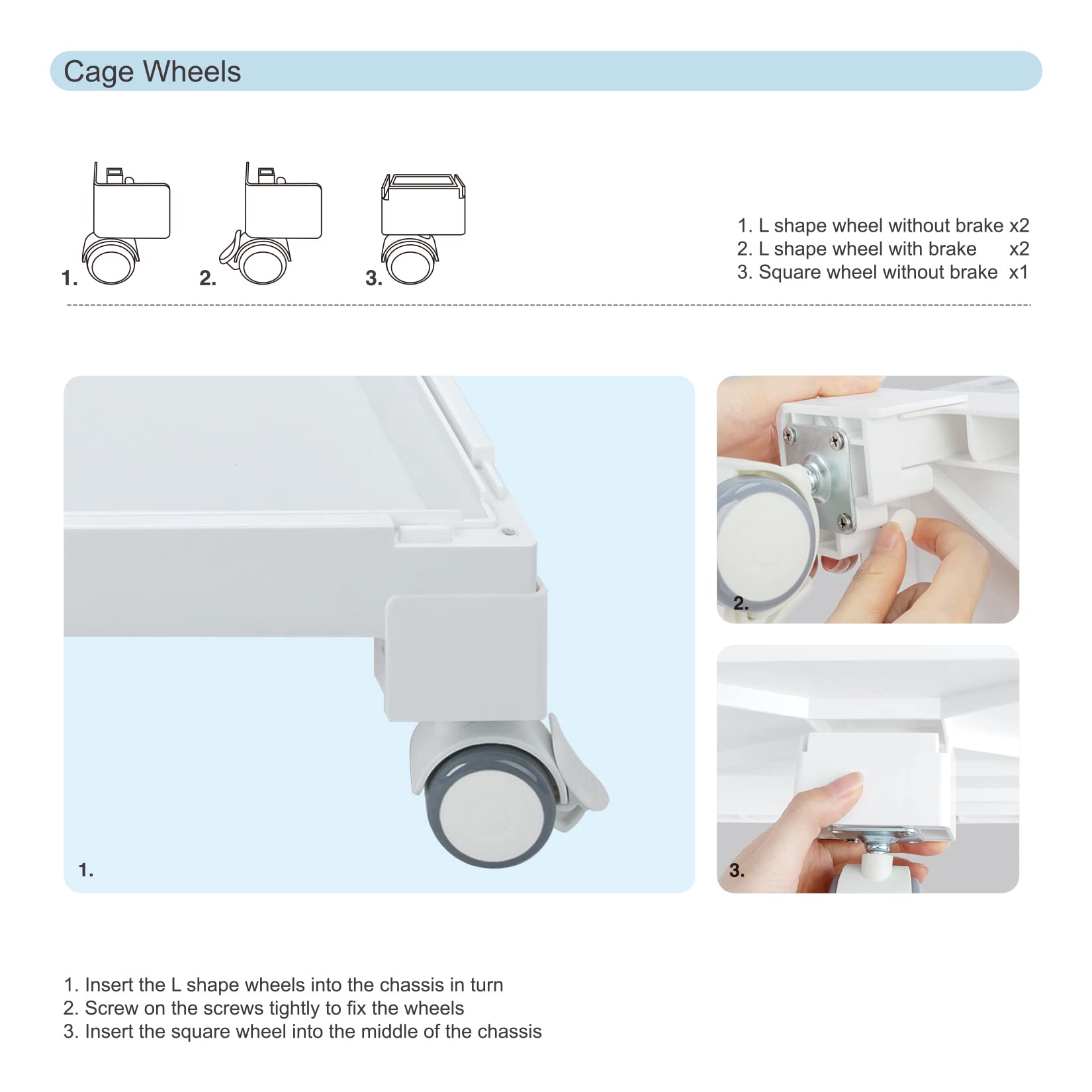 Cage Wheels

1.

2.

3.

1. L shape wheel without brake x2
2. L shape wheel with brake x2
3. Square wheel without brake x1

1.

2.

3.

1. Insert the L shape wheels into the chassis in turn
2. Screw on the screws tightly to fix the wheels
3. Insert the square wheel into the middle of the chassis