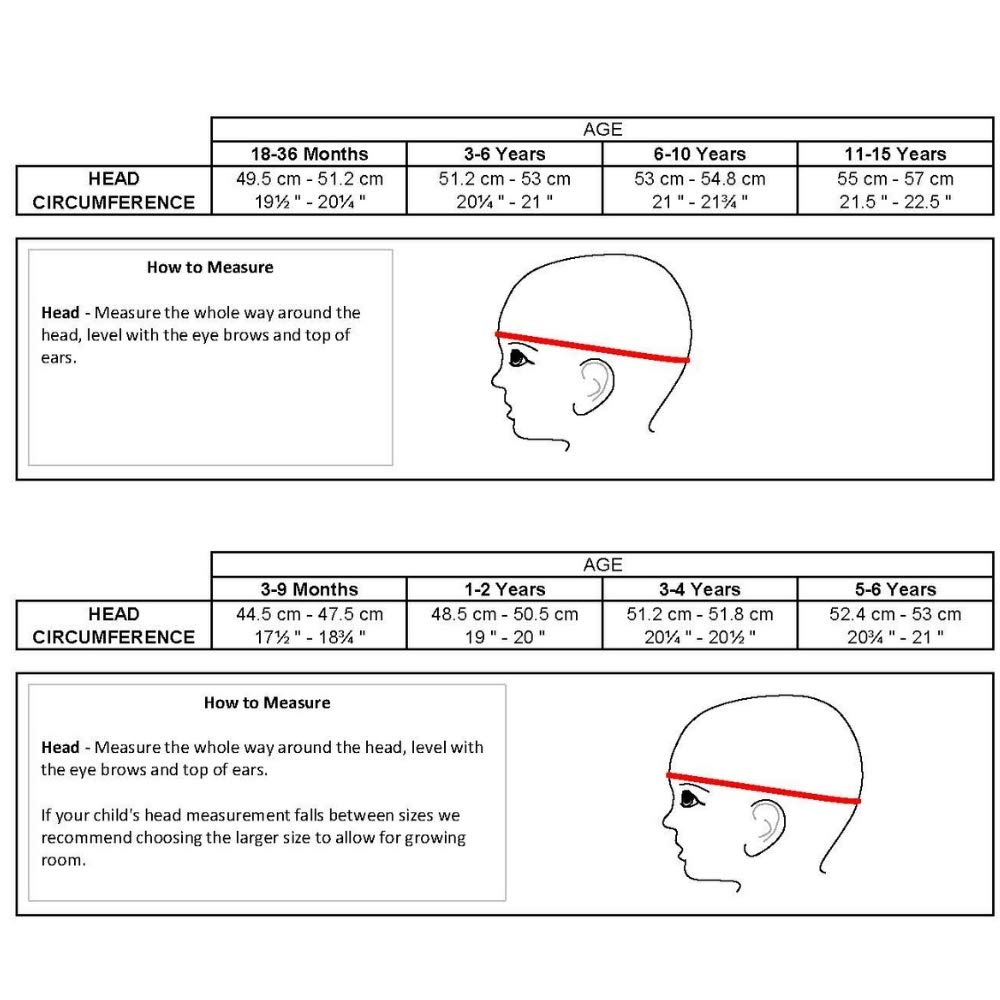 | | AGE | | | |
|---|---|---|---|---|
| | 18-36 Months | 3-6 Years | 6-10 Years | 11-15 Years |
| HEAD CIRCUMFERENCE | 49.5 cm - 51.2 cm 19½ " - 20¼ " | 51.2 cm - 53 cm 20¼ " - 21 " | 53 cm - 54.8 cm 21 " - 21¾ " | 55 cm - 57 cm 21.5 " - 22.5 " |

How to Measure

Head - Measure the whole way around the head, level with the eye brows and top of ears.

| | AGE | | | |
|---|---|---|---|---|
| | 3-9 Months | 1-2 Years | 3-4 Years | 5-6 Years |
| HEAD CIRCUMFERENCE | 44.5 cm - 47.5 cm 17½ " - 18¾ " | 48.5 cm - 50.5 cm 19 " - 20 " | 51.2 cm - 51.8 cm 20¼ " - 20½ " | 52.4 cm - 53 cm 20¾ " - 21 " |

How to Measure

Head - Measure the whole way around the head, level with the eye brows and top of ears.

If your child's head measurement falls between sizes we recommend choosing the larger size to allow for growing room.