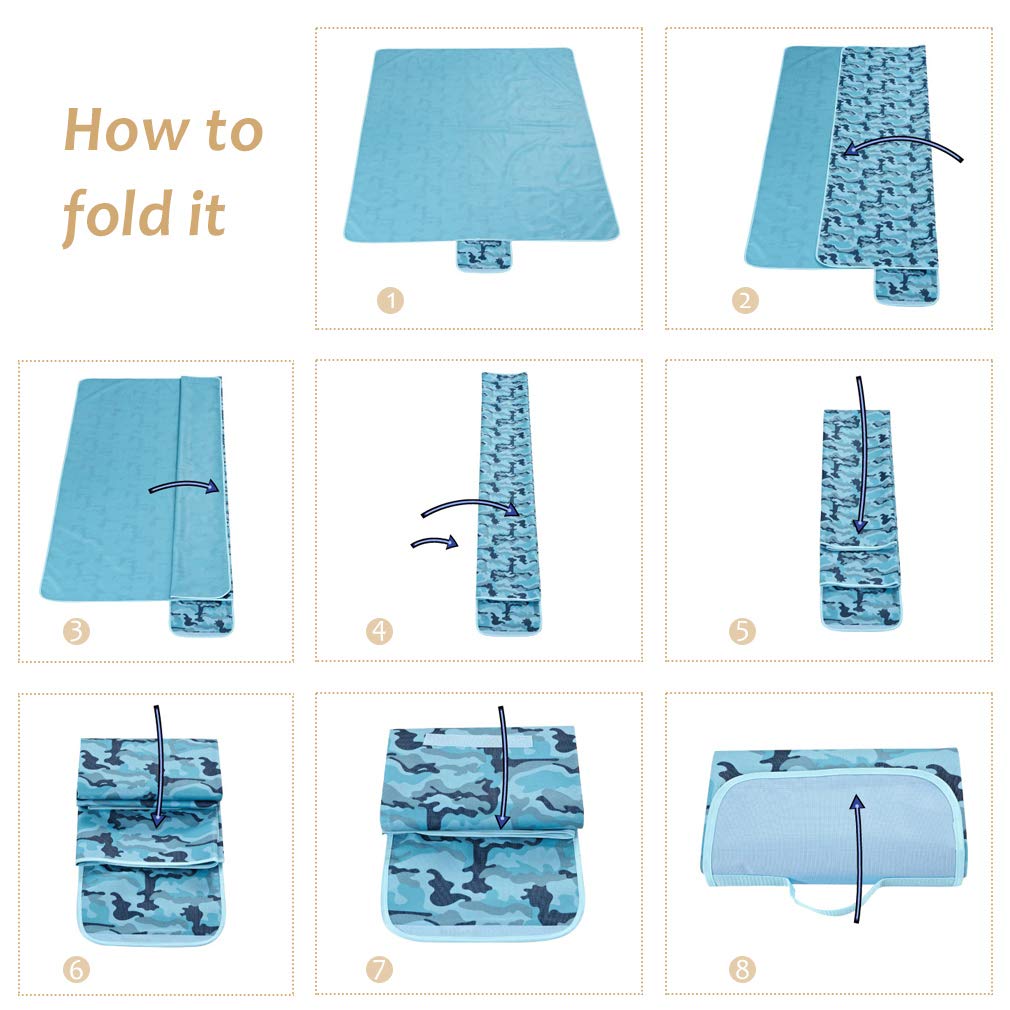 How to fold it

1

2

3

4

5

6

7

8