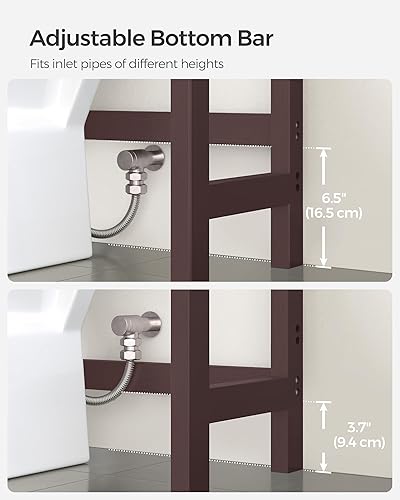 Adjustable Bottom Bar

Fits inlet pipes of different heights

6.5"
(16.5 cm)

3.7"
(9.4 cm)