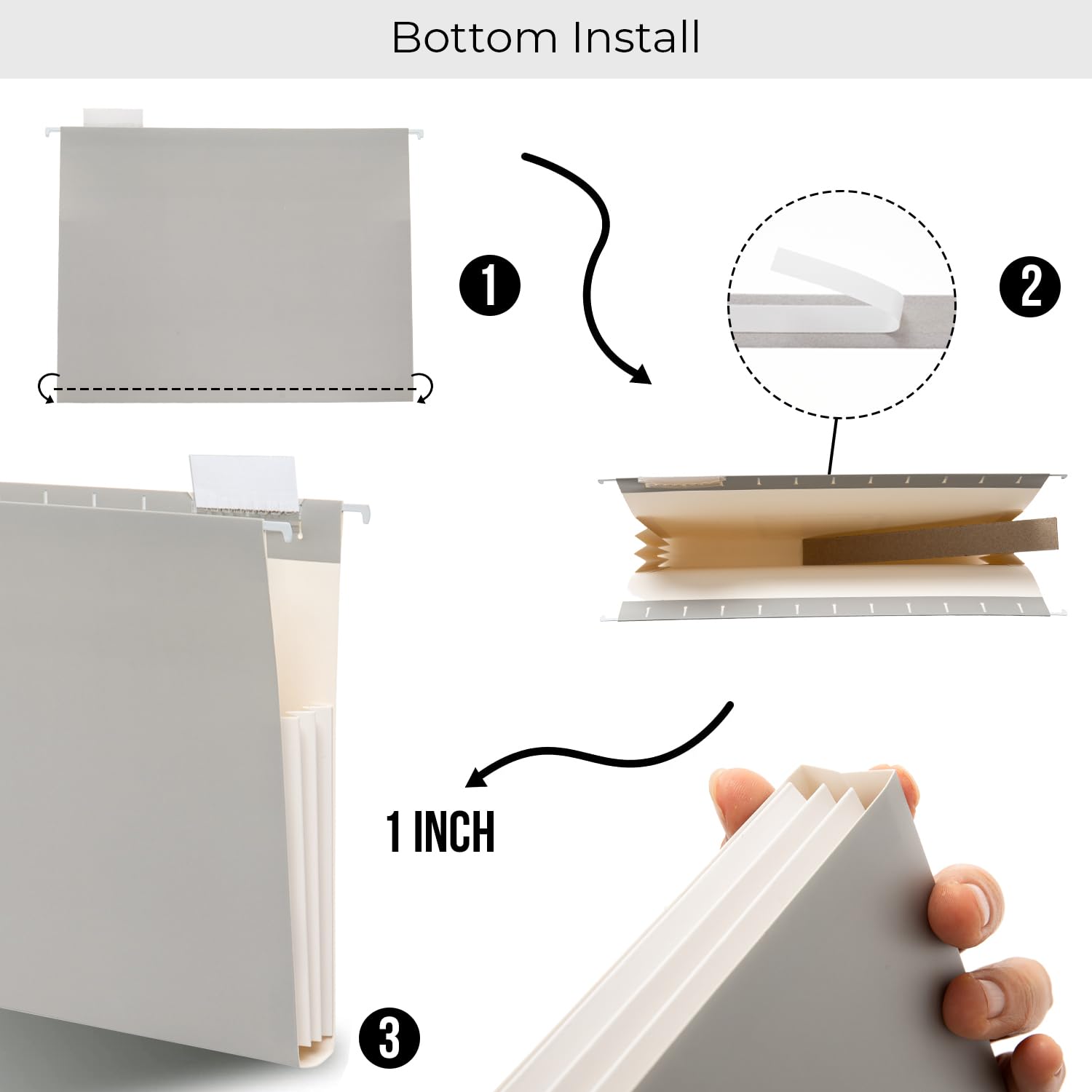 Bottom Install

1

2

1 INCH

3