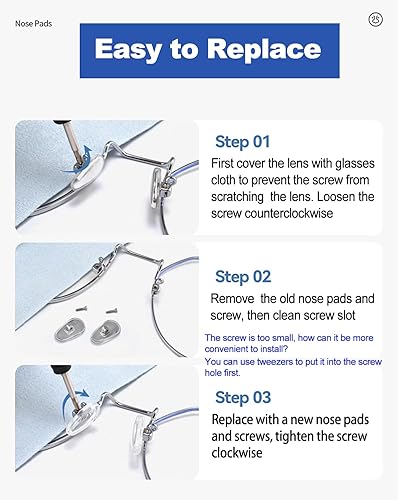 Nose Pads

25

Easy to Replace

Step 01

First cover the lens with glasses cloth to prevent the screw from scratching  the lens. Loosen the screw counterclockwise

Step 02

Remove  the old nose pads and screw, then clean screw slot

The screw is too small, how can it be more convenient to install?
You can use tweezers to put it into the screw hole first.

Step 03

Replace with a new nose pads and screws, tighten the screw clockwise