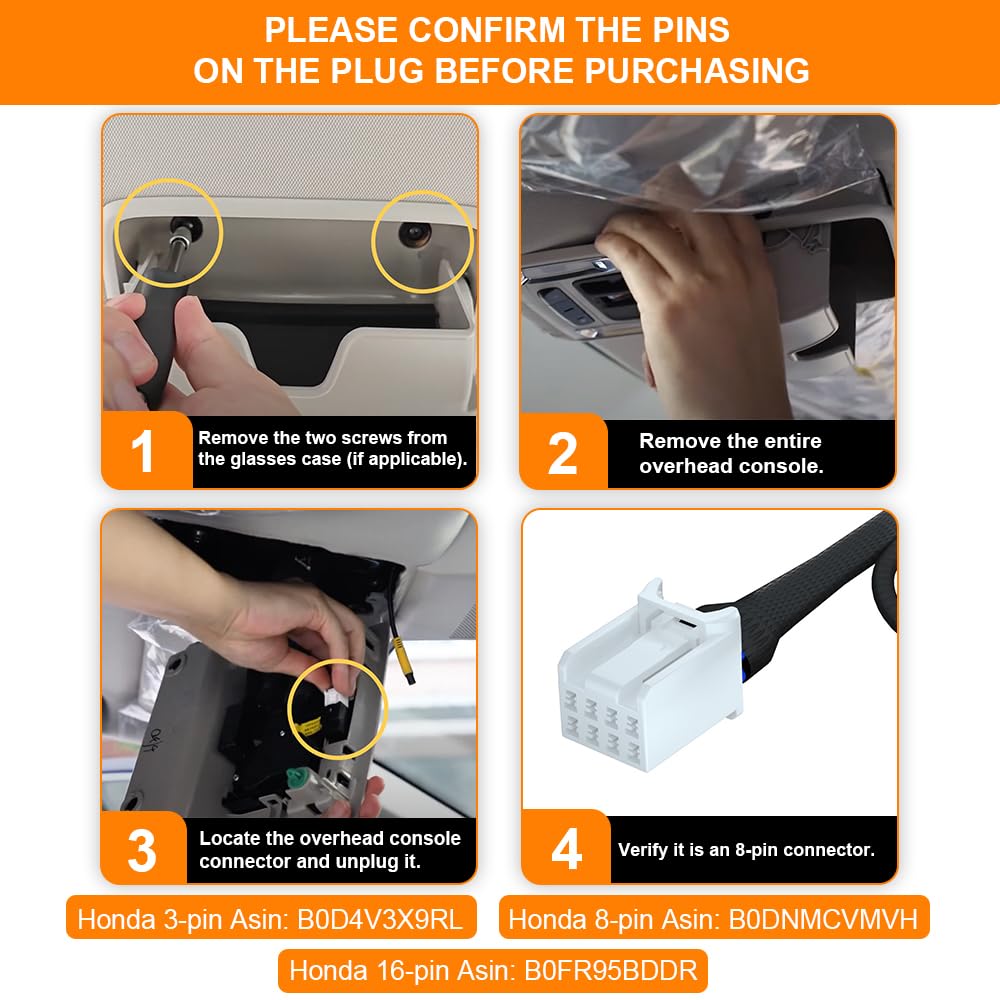 PLEASE CONFIRM THE PINS
ON THE PLUG BEFORE PURCHASING

1 Remove the two screws from the glasses case (if applicable).

2 Remove the entire overhead console.

3 Locate the overhead console connector and unplug it.

4 Verify it is an 8-pin connector.

Honda 3-pin Asin: B0D4V3X9RL

Honda 8-pin Asin: B0DNMCVMVH

Honda 16-pin Asin: B0FR95BDDR