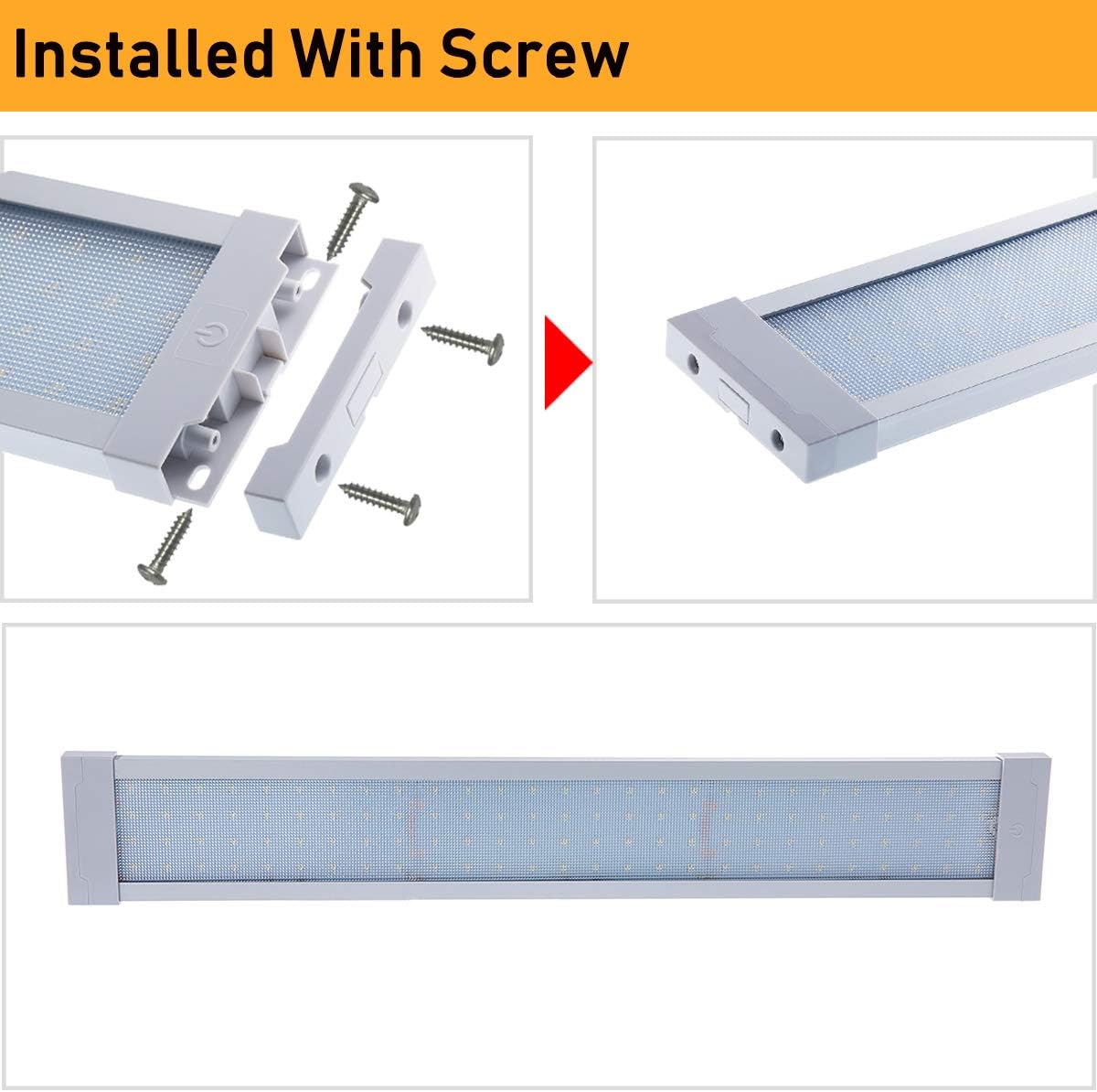 Installed With Screw