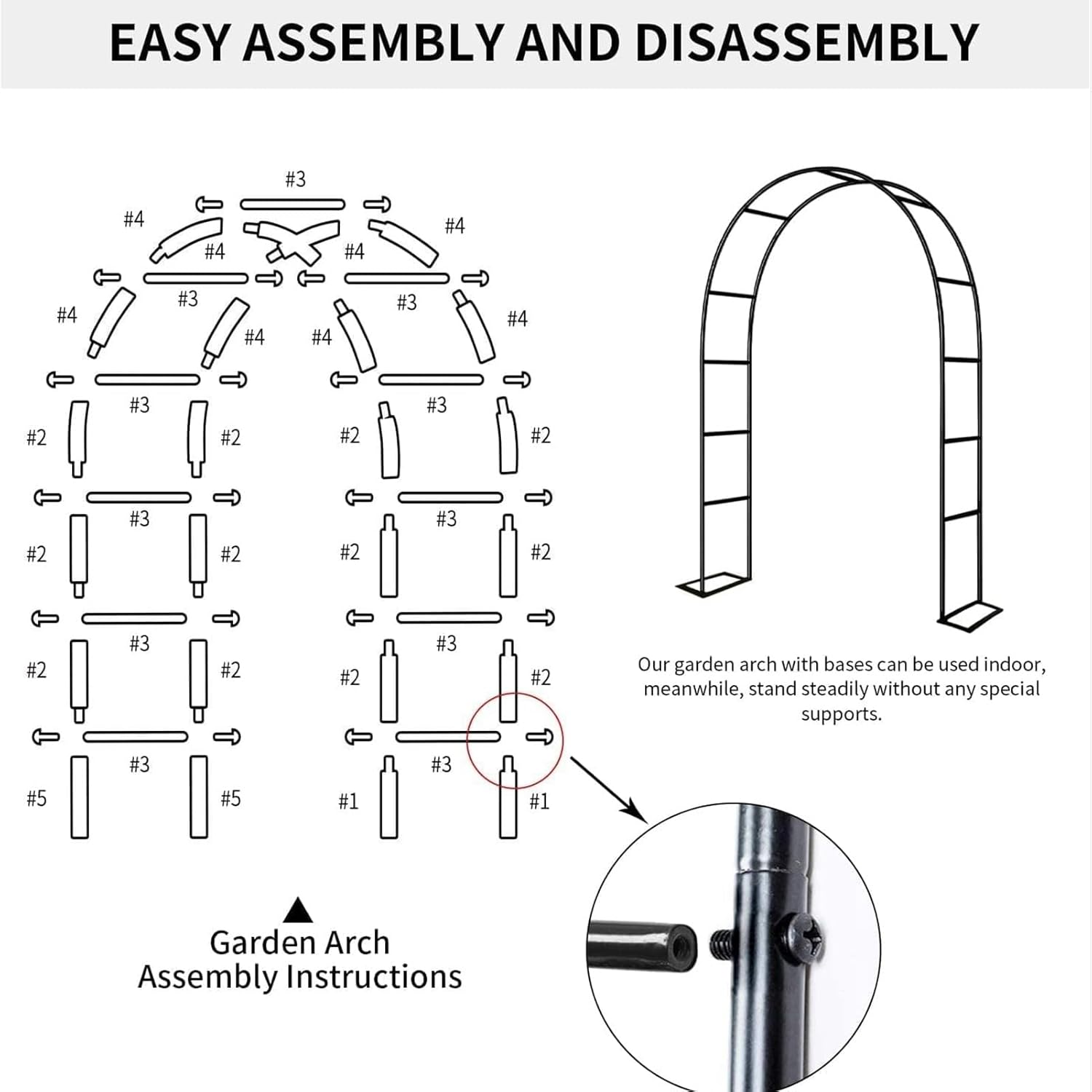 EASY ASSEMBLY AND DISASSEMBLY

#3

#4 #4 #4 #4

#3 #3

#4 #4 #4 #4

#3 #3

#2 #2 #2 #2

#3 #3

#2 #2 #2 #2

#3 #3

#2 #2 #2 #2

#3 #3

#5 #5 #1 #1

Garden Arch
Assembly Instructions

Our garden arch with bases can be used indoor, meanwhile, stand steadily without any special supports.