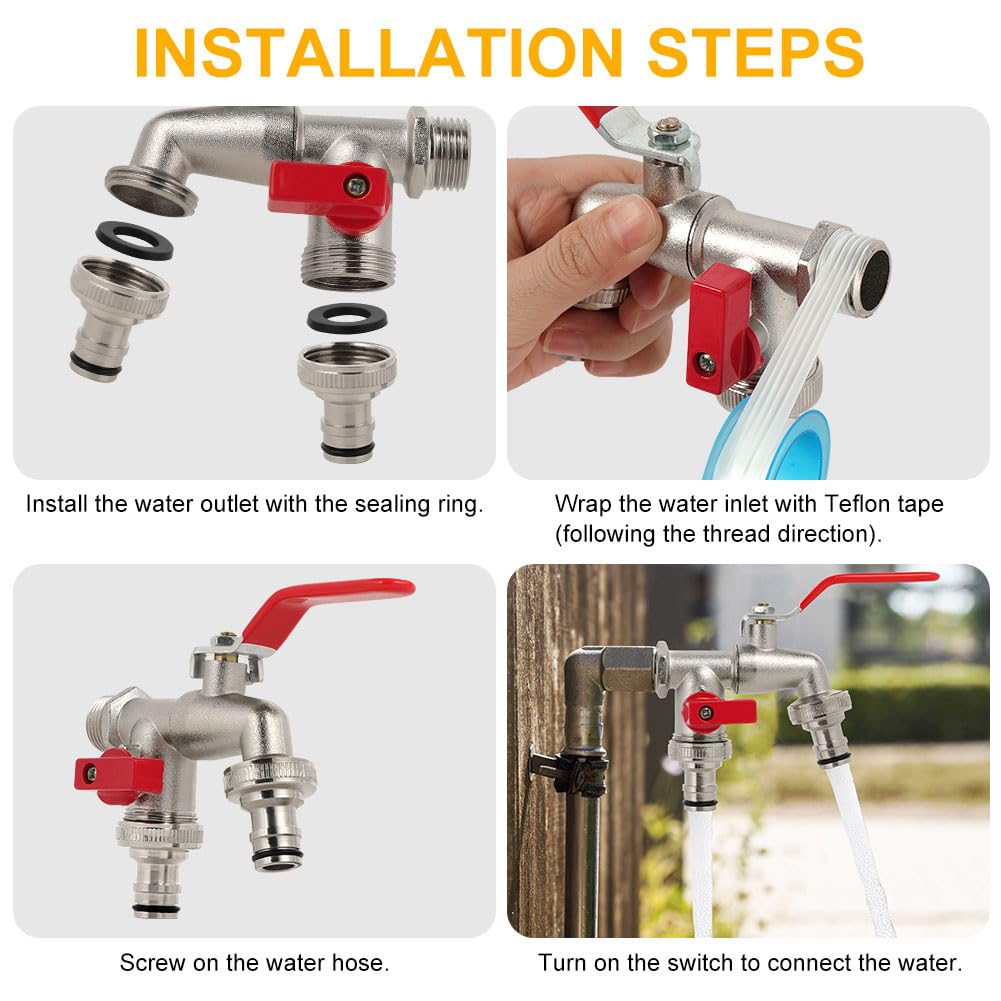 INSTALLATION STEPS

Install the water outlet with the sealing ring.

Wrap the water inlet with Teflon tape (following the thread direction).

Screw on the water hose.

Turn on the switch to connect the water.