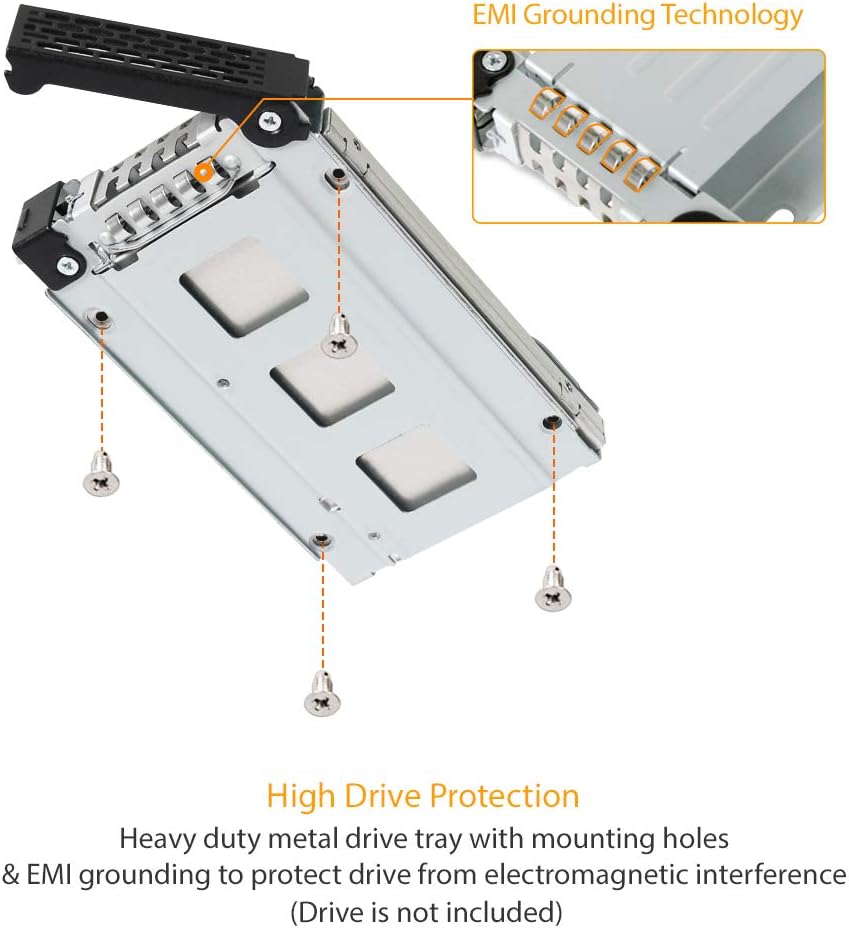 EMI Grounding Technology

High Drive Protection

Heavy duty metal drive tray with mounting holes & EMI grounding to protect drive from electromagnetic interference (Drive is not included)