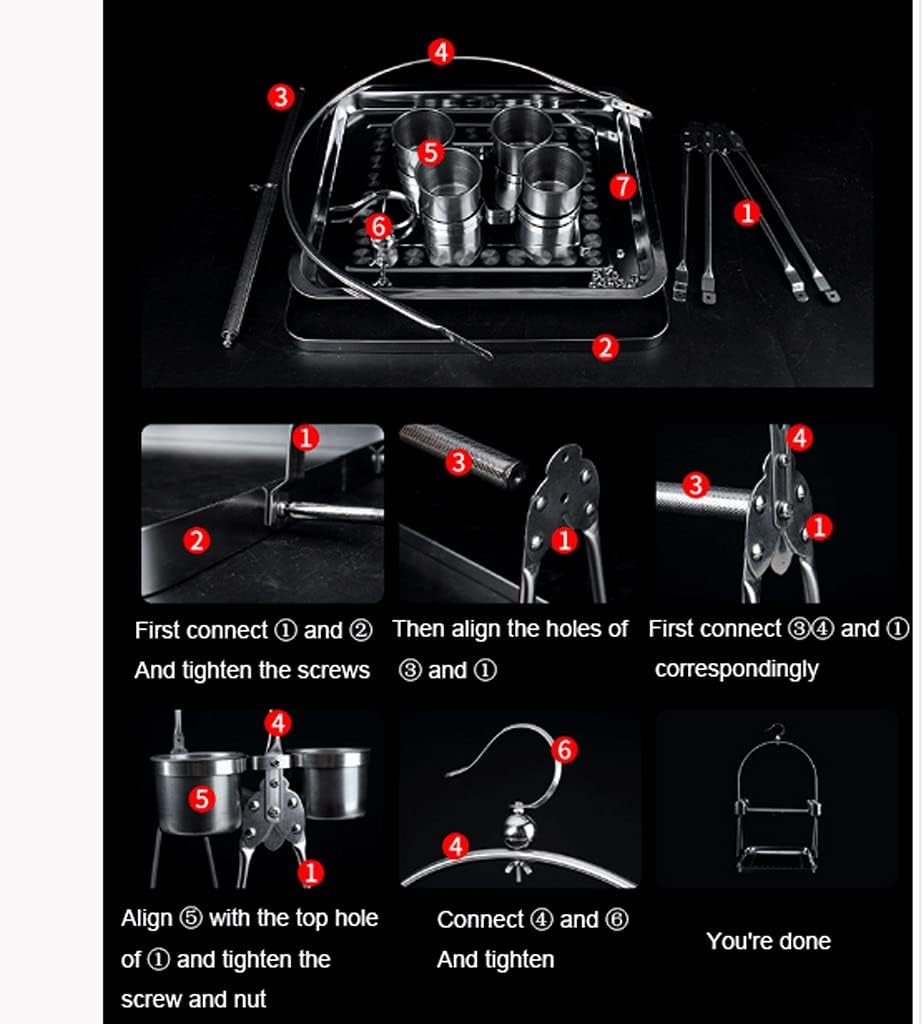 4
3
5
7
6
1
2

1
2

3
1

4
3
1

First connect ① and ② And tighten the screws

Then align the holes of ③ and ①

First connect ③④ and ① correspondingly

4
5
1

6
4

Align ⑤ with the top hole of ① and tighten the screw and nut

Connect ④ and ⑥ And tighten

You're done