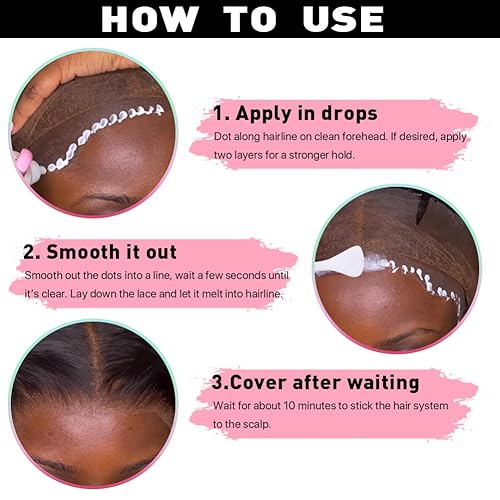 HOW TO USE

1. Apply in drops

Dot along hairline on clean forehead. If desired, apply two layers for a stronger hold.

2. Smooth it out

Smooth out the dots into a line, wait a few seconds until it's clear. Lay down the lace and let it melt into hairline.

3.Cover after waiting

Wait for about 10 minutes to stick the hair system to the scalp.