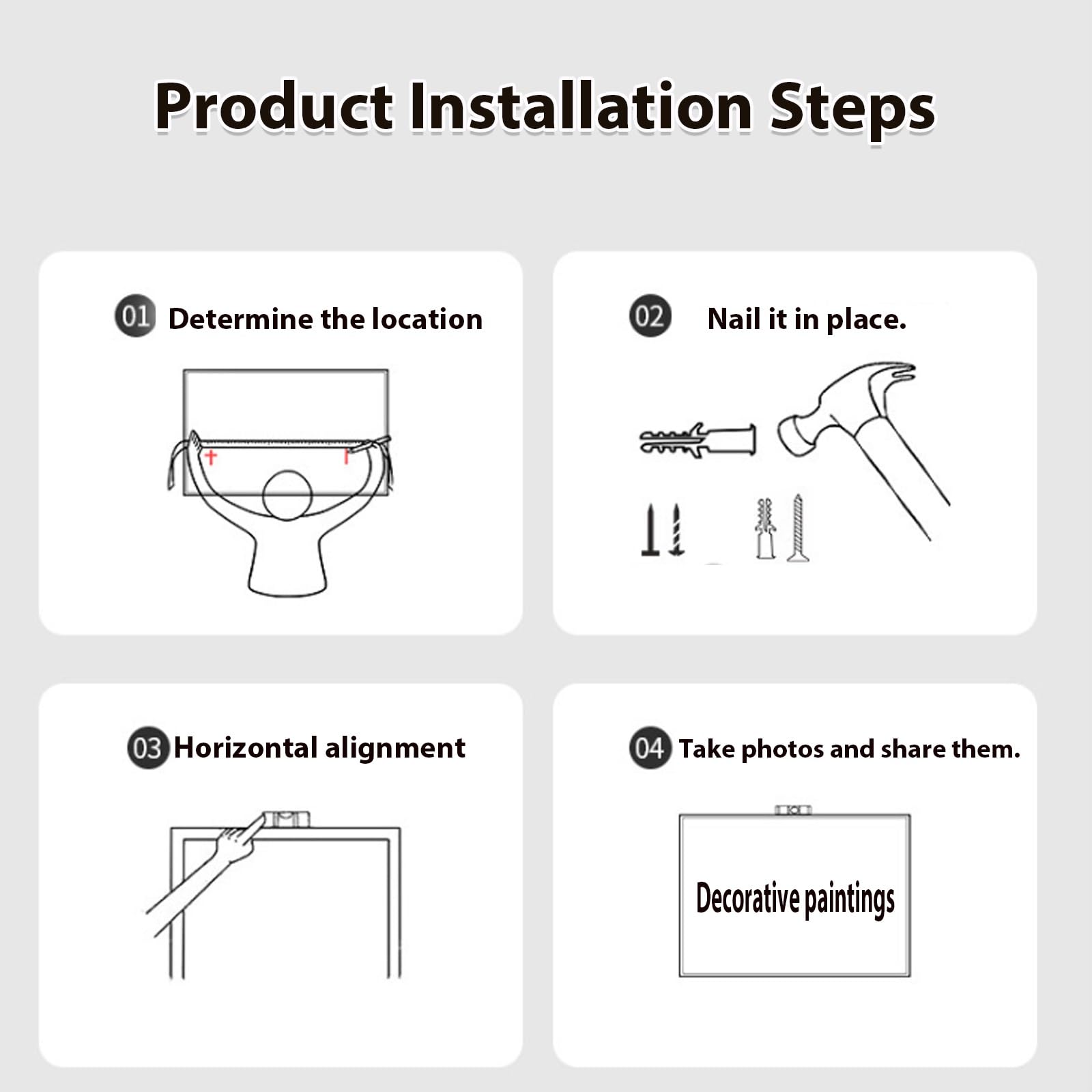 Product Installation Steps

01 Determine the location

02 Nail it in place.

03 Horizontal alignment

04 Take photos and share them.

Decorative paintings