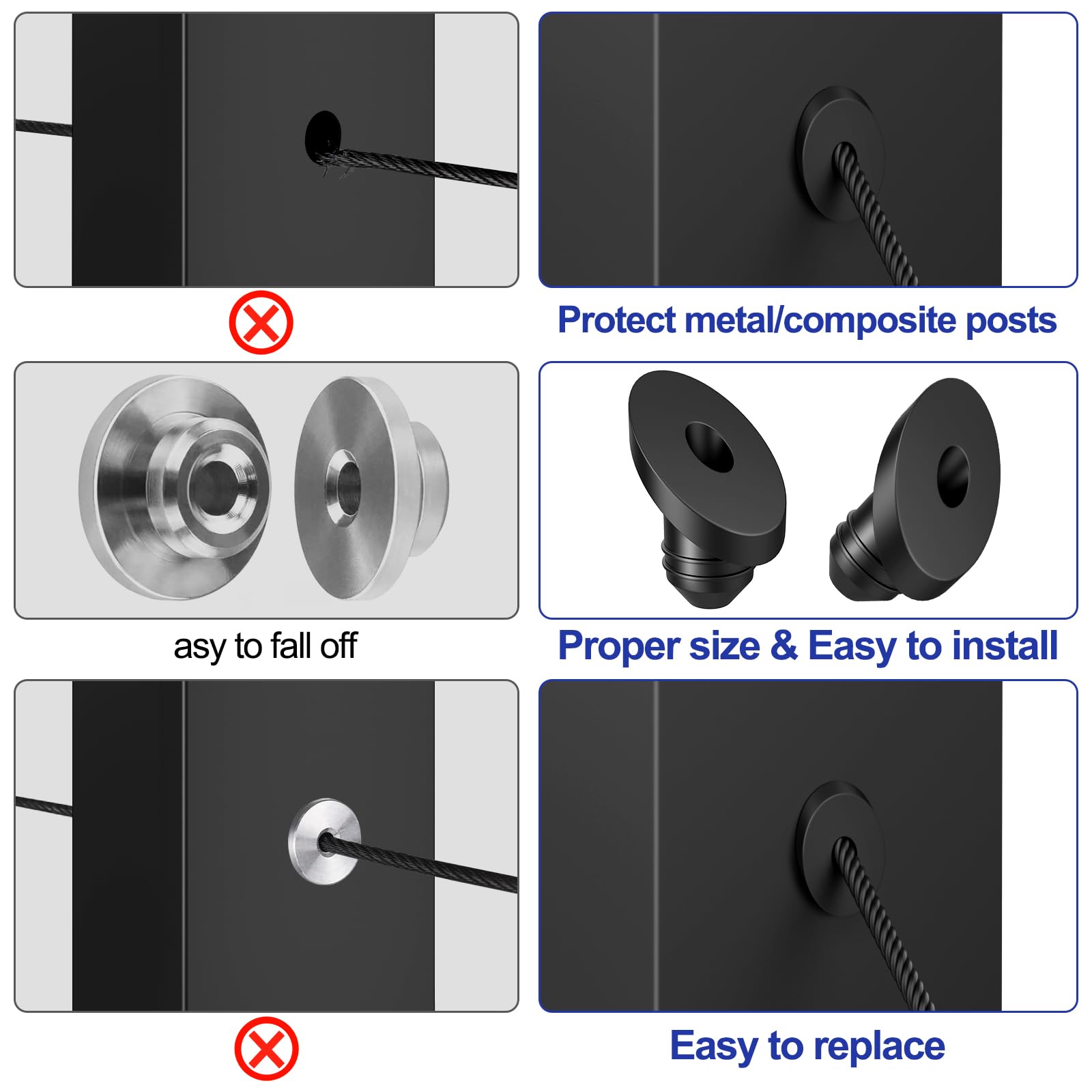 Protect metal/composite posts

asy to fall off

Proper size & Easy to install

Easy to replace