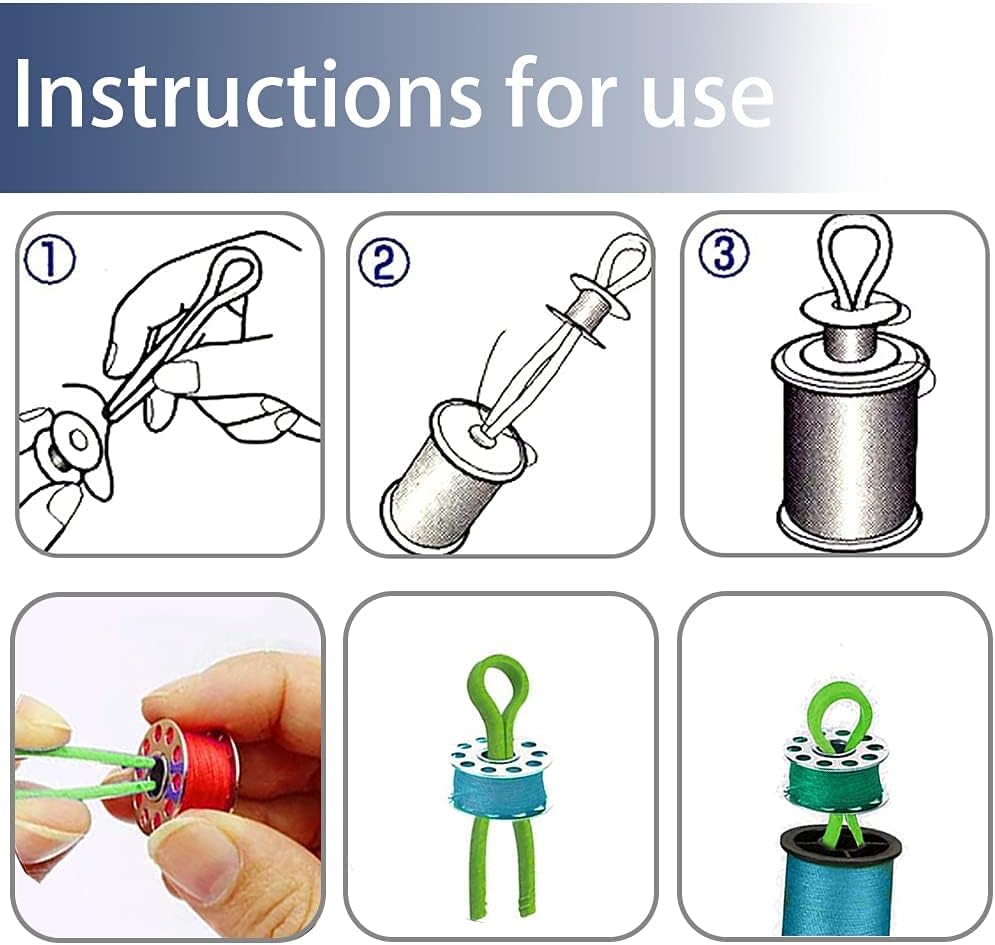 Instructions for use

①

②

③