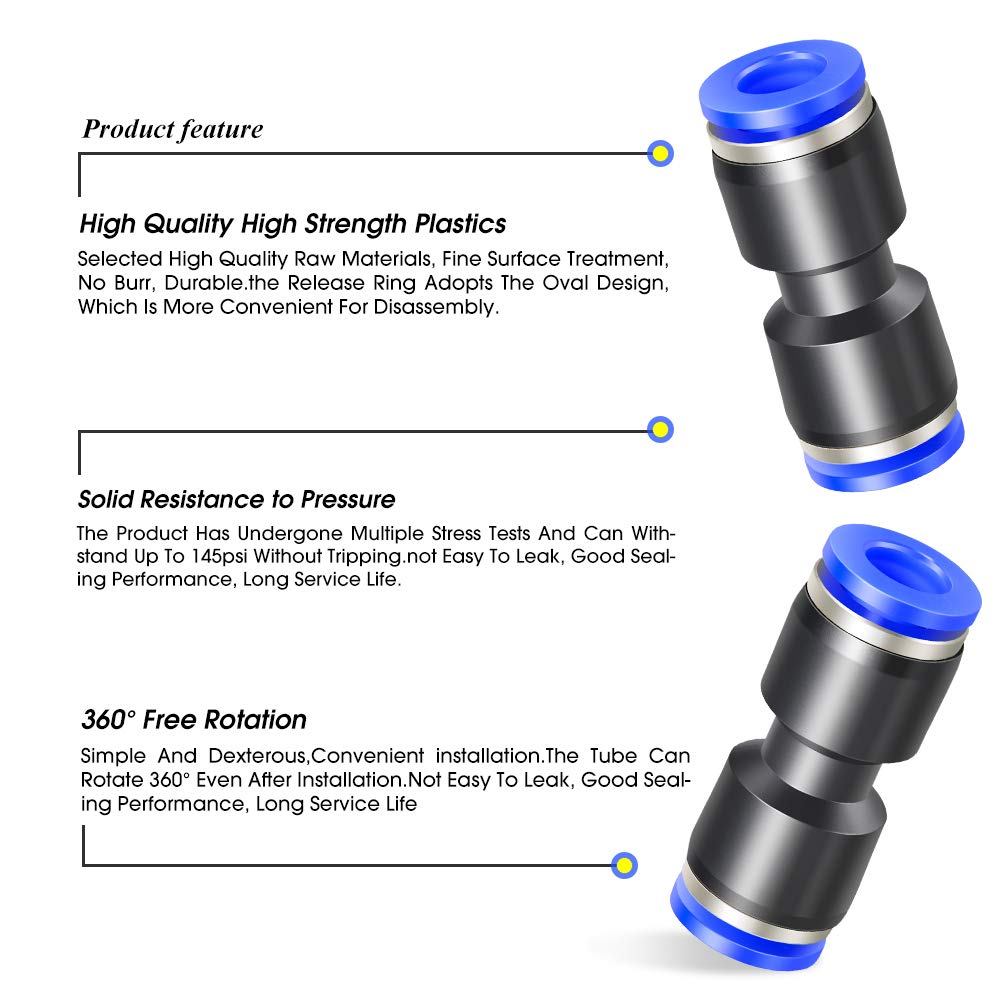 Product feature

High Quality High Strength Plastics

Selected High Quality Raw Materials, Fine Surface Treatment, No Burr, Durable.the Release Ring Adopts The Oval Design, Which Is More Convenient For Disassembly.

Solid Resistance to Pressure

The Product Has Undergone Multiple Stress Tests And Can Withstand Up To 145psi Without Tripping.not Easy To Leak, Good Sealing Performance, Long Service Life.

360° Free Rotation

Simple And Dexterous,Convenient installation.The Tube Can Rotate 360° Even After Installation.Not Easy To Leak, Good Sealing Performance, Long Service Life